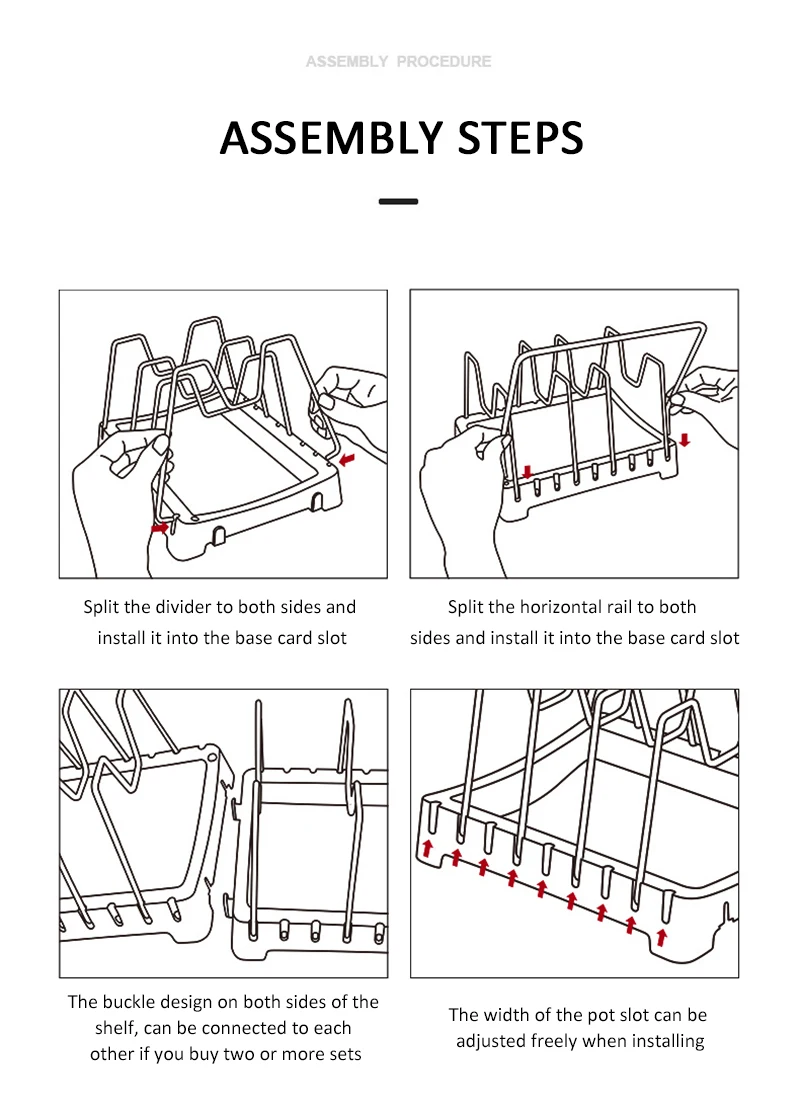 ASSEMBLY PROCEDURE

ASSEMBLY STEPS

Split the divider to both sides and install it into the base card slot

Split the horizontal rail to both sides and install it into the base card slot

The buckle design on both sides of the shelf, can be connected to each other if you buy two or more sets

The width of the pot slot can be adjusted freely when installing