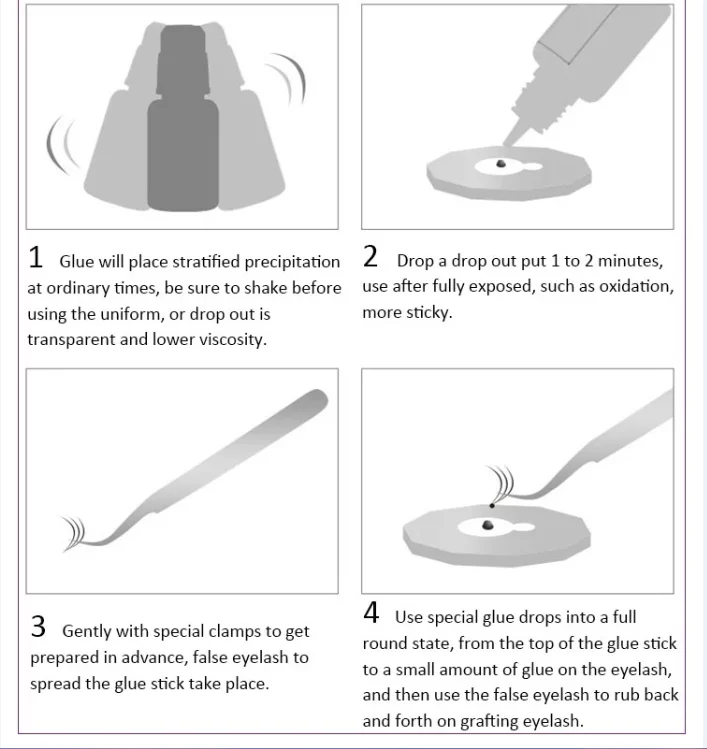 1 Glue will place stratified precipitation at ordinary times, be sure to shake before using the uniform, or drop out is transparent and lower viscosity.

2 Drop a drop out put 1 to 2 minutes, use after fully exposed, such as oxidation, more sticky.

3 Gently with special clamps to get prepared in advance, false eyelash to spread the glue stick take place.

4 Use special glue drops into a full round state, from the top of the glue stick to a small amount of glue on the eyelash, and then use the false eyelash to rub back and forth on grafting eyelash.