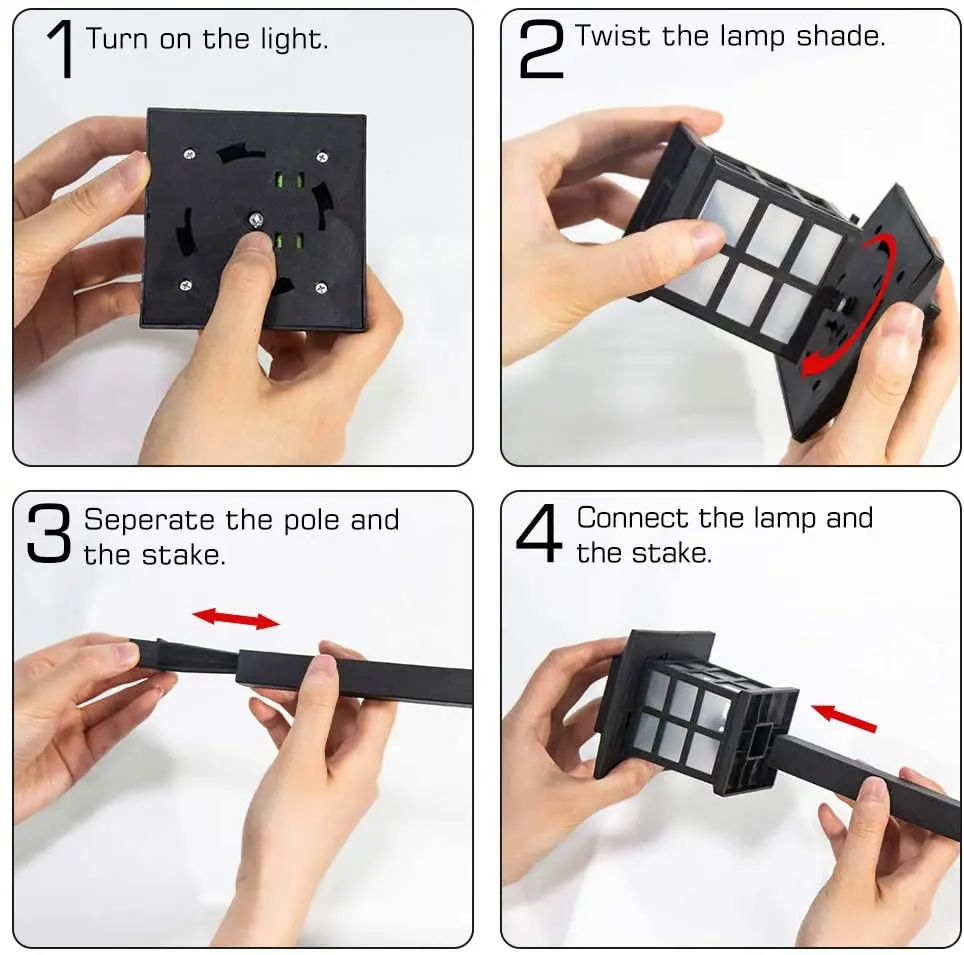 1 Turn on the light.

2 Twist the lamp shade.

3 Seperate the pole and the stake.

4 Connect the lamp and the stake.