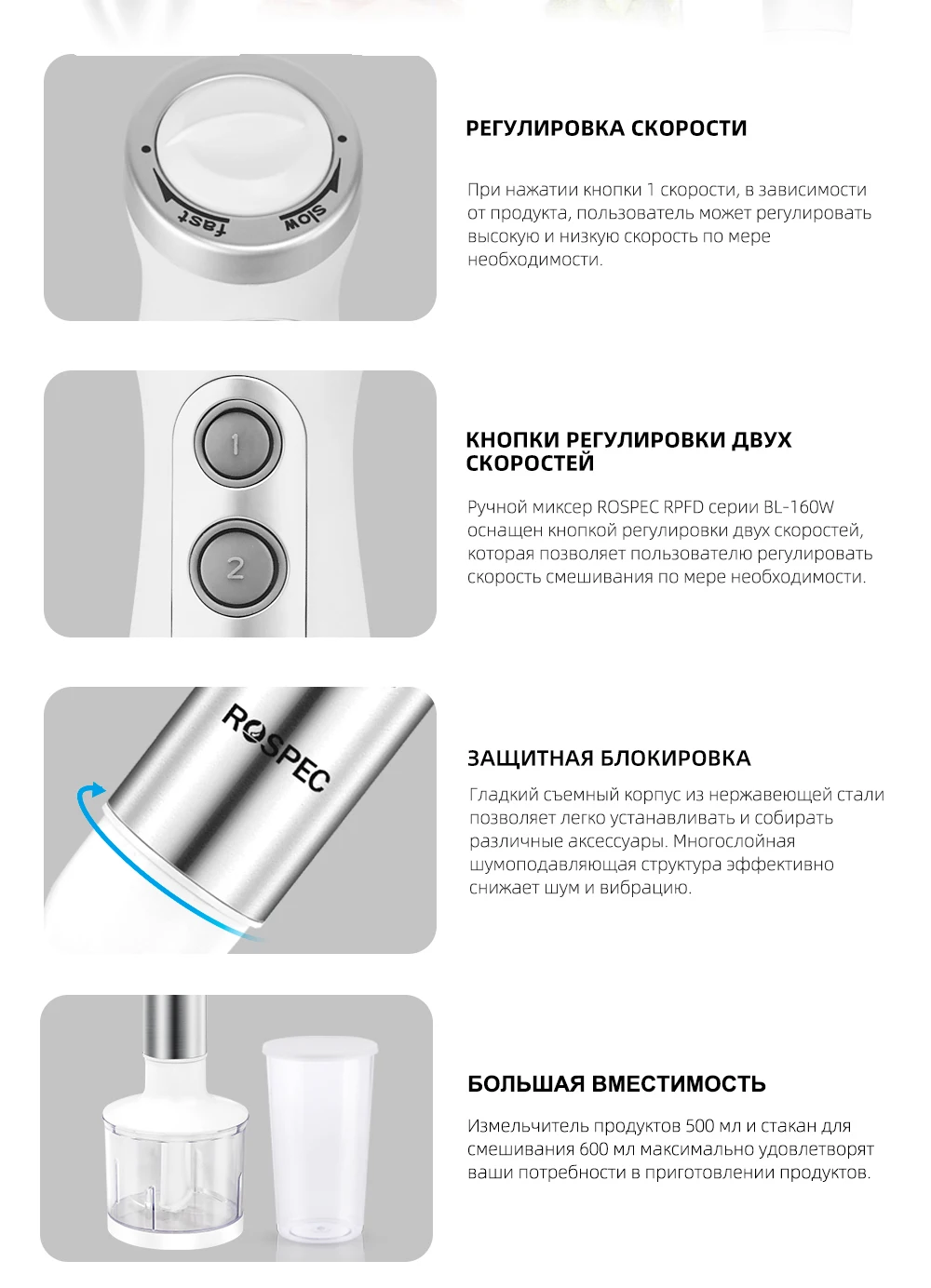 fast slow

РЕГУЛИРОВКА СКОРОСТИ

При нажатии кнопки 1 скорости, в зависимости от продукта, пользователь может регулировать высокую и низкую скорость по мере необходимости.

1

2

КНОПКИ РЕГУЛИРОВКИ ДВУХ СКОРОСТЕЙ

Ручной миксер ROSPEC RPFD серии BL-160W оснащен кнопкой регулировки двух скоростей, которая позволяет пользователю регулировать скорость смешивания по мере необходимости.

ROSPEC

ЗАЩИТНАЯ БЛОКИРОВКА

Гладкий съемный корпус из нержавеющей стали позволяет легко устанавливать и собирать различные аксессуары. Многослойная шумоподавляющая структура эффективно снижает шум и вибрацию.

БОЛЬШАЯ ВМЕСТИМОСТЬ

Измельчитель продуктов 500 мл и стакан для смешивания 600 мл максимально удовлетворят ваши потребности в приготовлении продуктов.