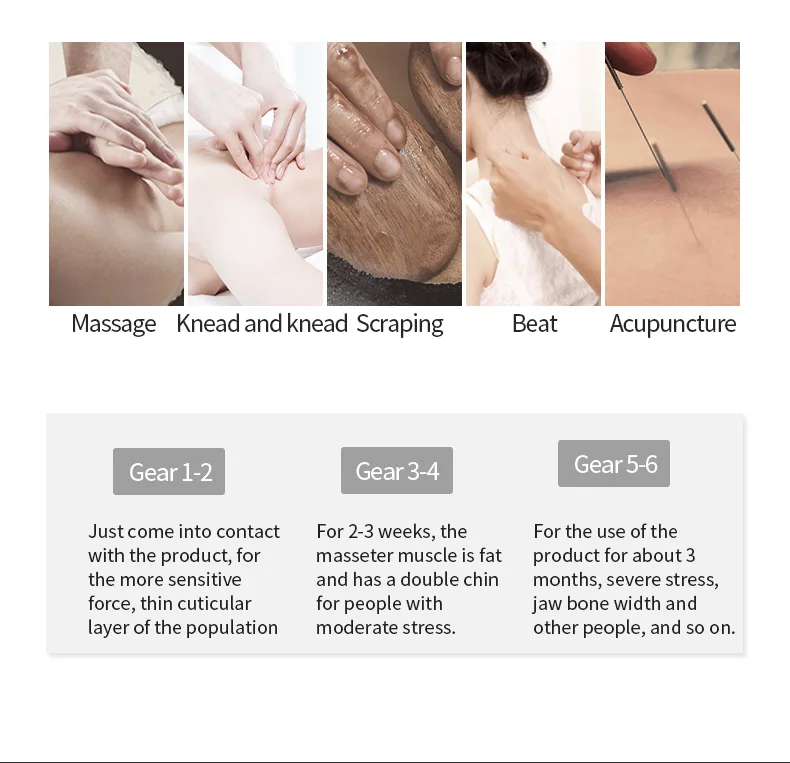 Massage Knead and knead Scraping Beat Acupuncture

Gear 1-2

Just come into contact with the product, for the more sensitive force, thin cuticular layer of the population

Gear 3-4

For 2-3 weeks, the masseter muscle is fat and has a double chin for people with moderate stress.

Gear 5-6

For the use of the product for about 3 months, severe stress, jaw bone width and other people, and so on.