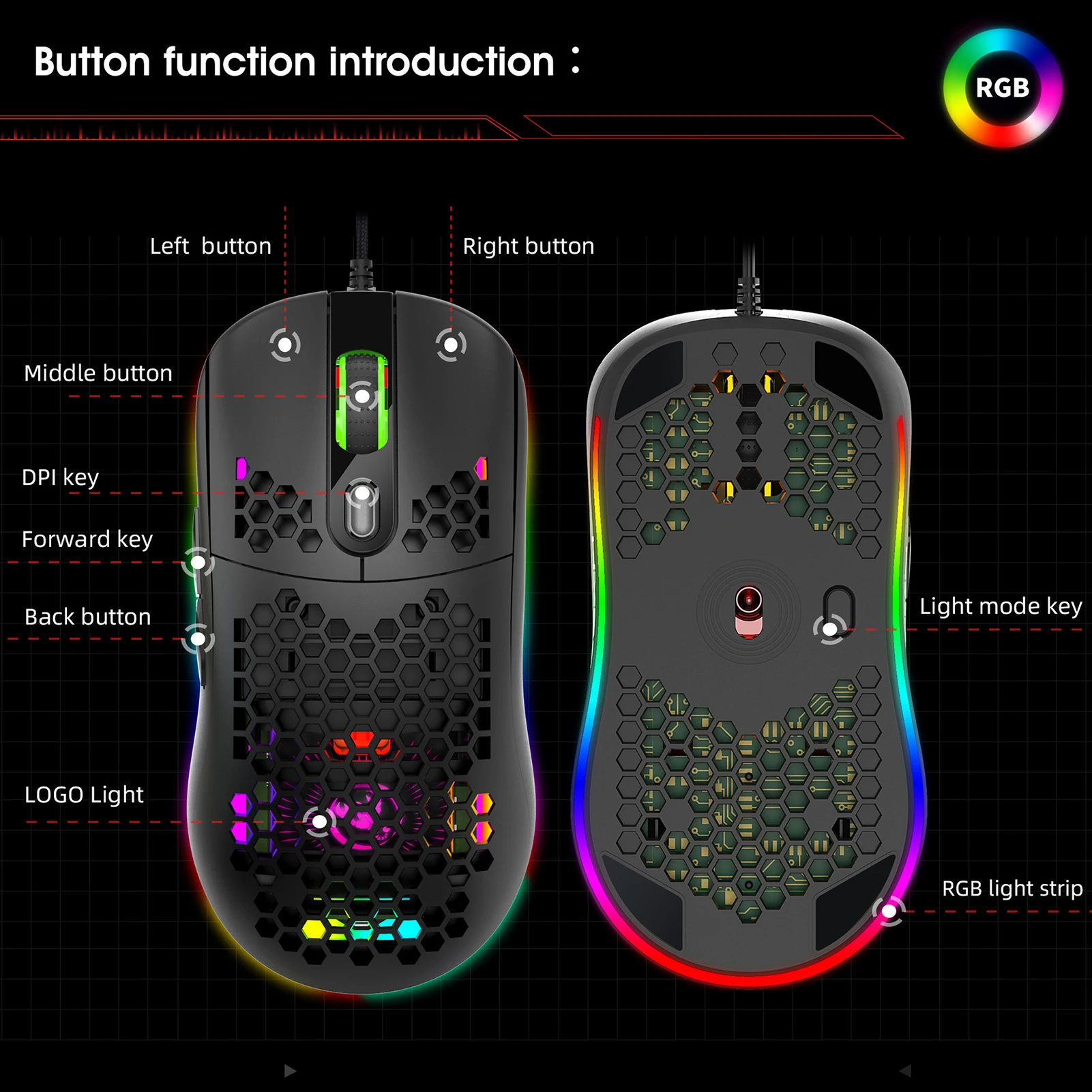 Button function introduction :

RGB

Left  button

Right button

Middle button

DPI key

Forward key

Back button

LOGO Light

Light mode key

RGB light strip