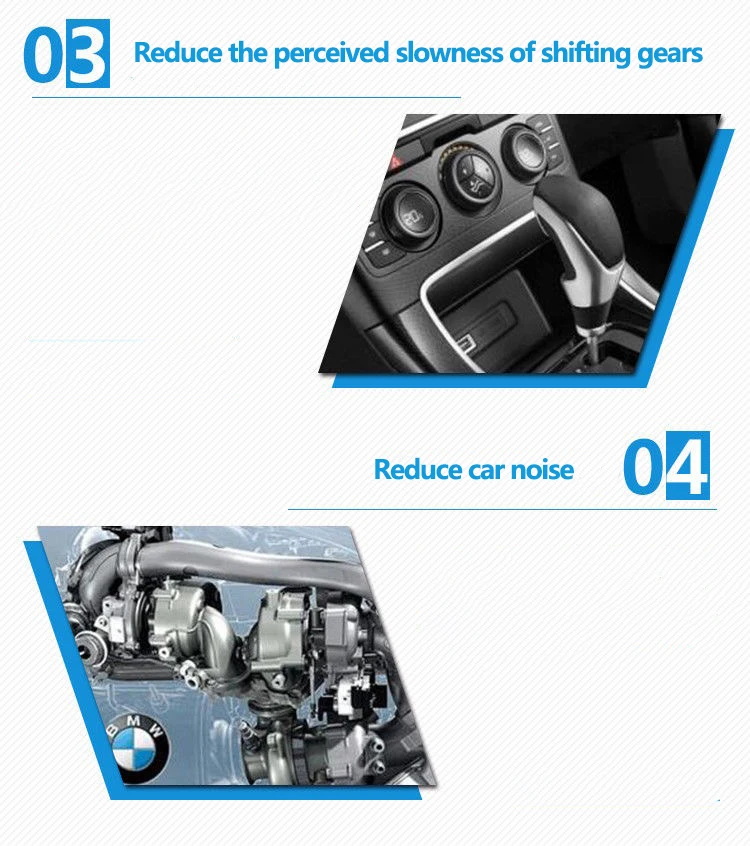 03 Reduce the perceived slowness of shifting gears

Reduce car noise 04

BMW