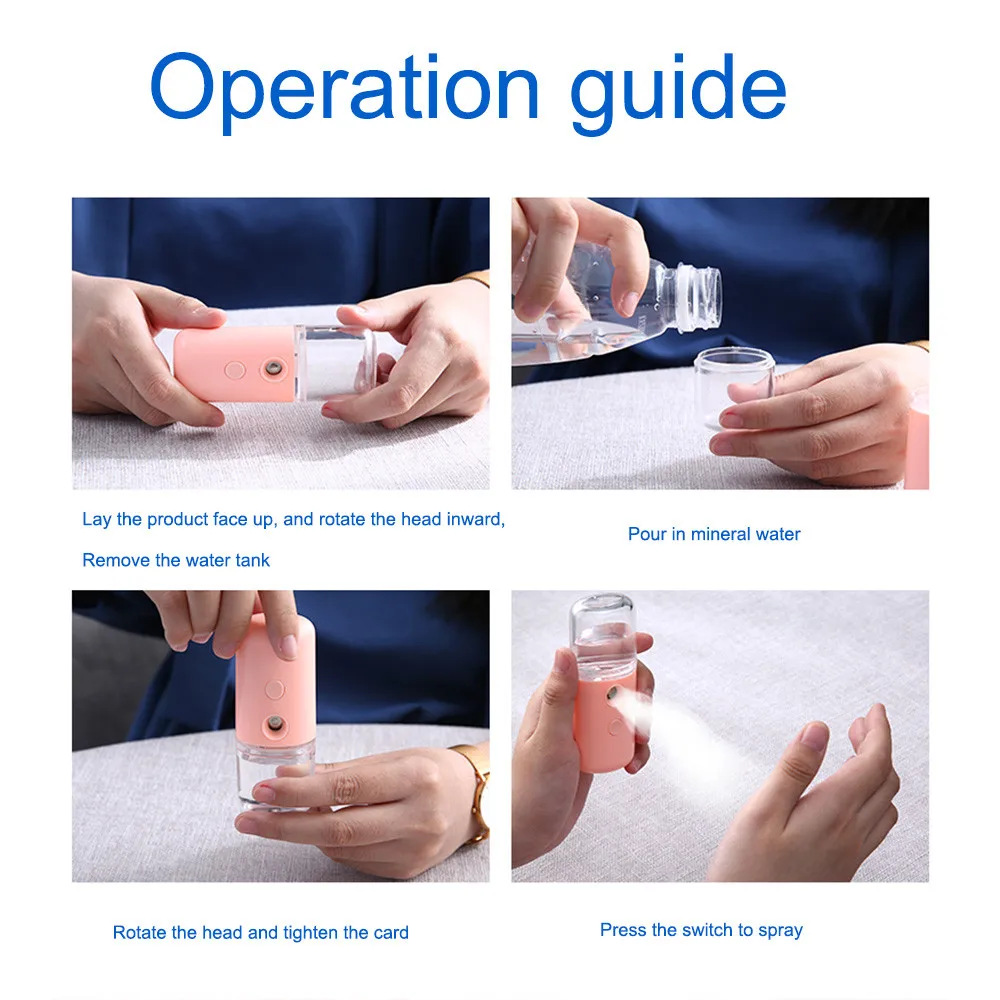 Operation guide

Lay the product face up, and rotate the head inward,

Remove the water tank

Pour in mineral water

Rotate the head and tighten the card

Press the switch to spray