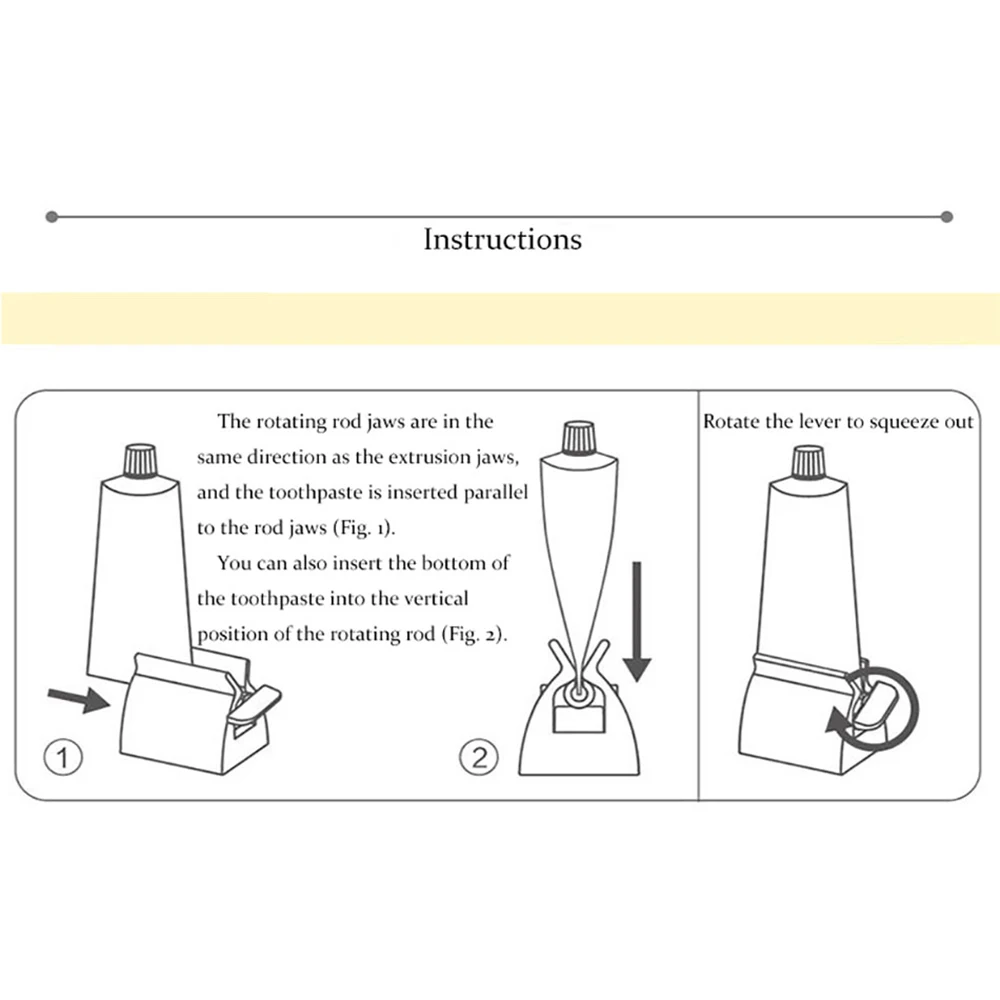 Instructions

The rotating rod jaws are in the same direction as the extrusion jaws, and the toothpaste is inserted parallel to the rod jaws (Fig. 1).

You can also insert the bottom of the toothpaste into the vertical position of the rotating rod (Fig. 2).

1

2

Rotate the lever to squeeze out