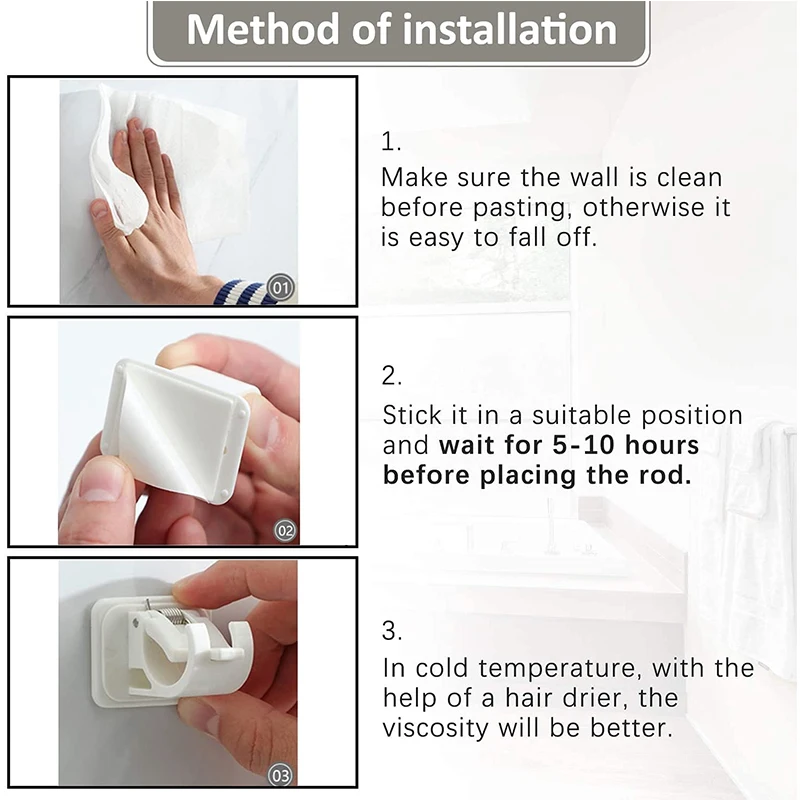 Method of installation

01

1.
Make sure the wall is clean before pasting, otherwise it is easy to fall off.

02

2.
Stick it in a suitable position and wait for 5-10 hours before placing the rod.

03

3.
In cold temperature, with the help of a hair drier, the viscosity will be better.