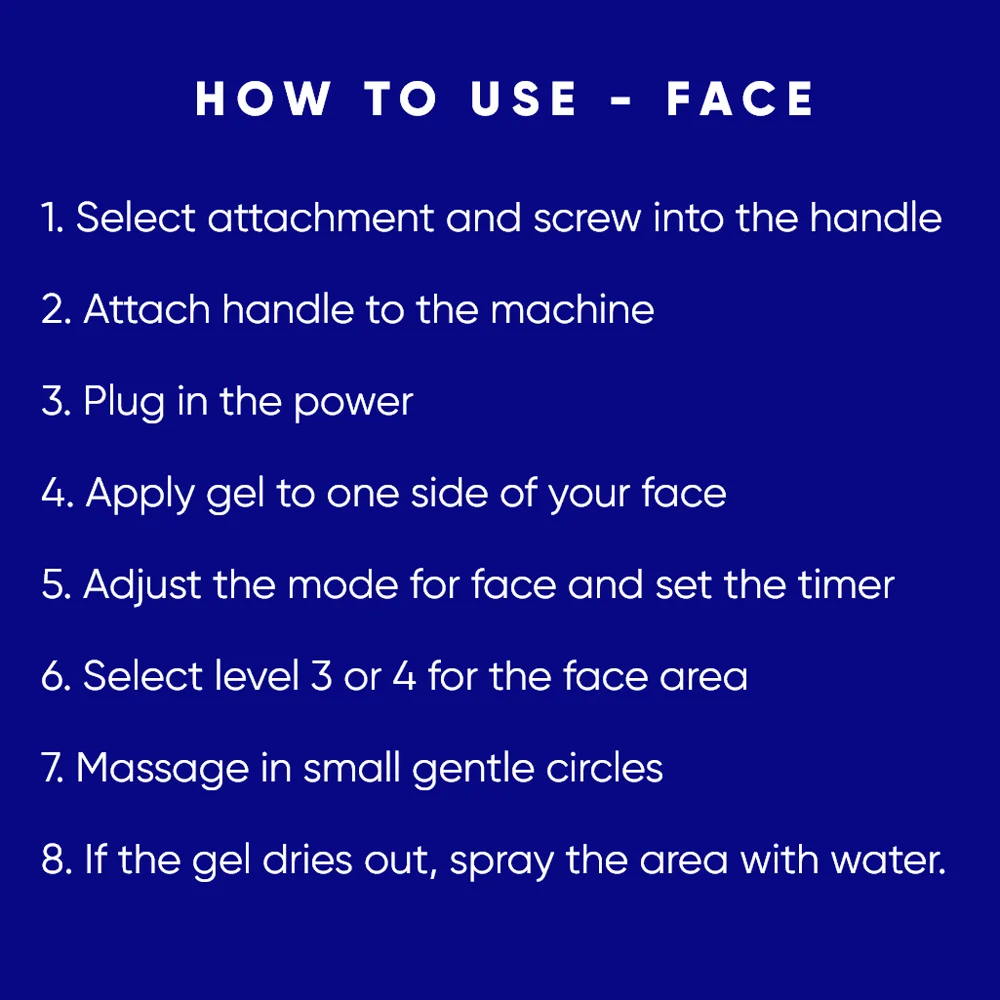 HOW TO USE - FACE

1. Select attachment and screw into the handle

2. Attach handle to the machine

3. Plug in the power

4. Apply gel to one side of your face

5. Adjust the mode for face and set the timer

6. Select level 3 or 4 for the face area

7. Massage in small gentle circles

8. If the gel dries out, spray the area with water.