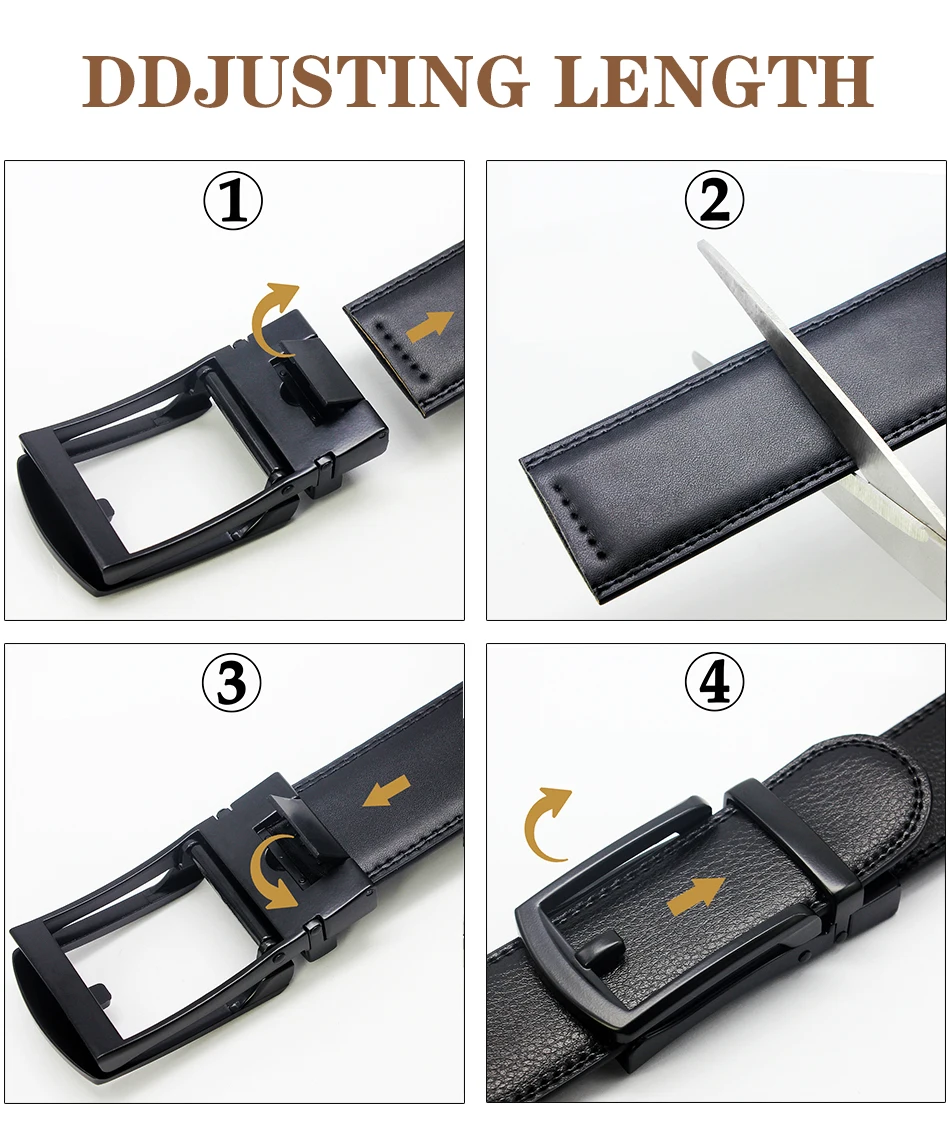 DDJUSTING LENGTH

①

②

③

④