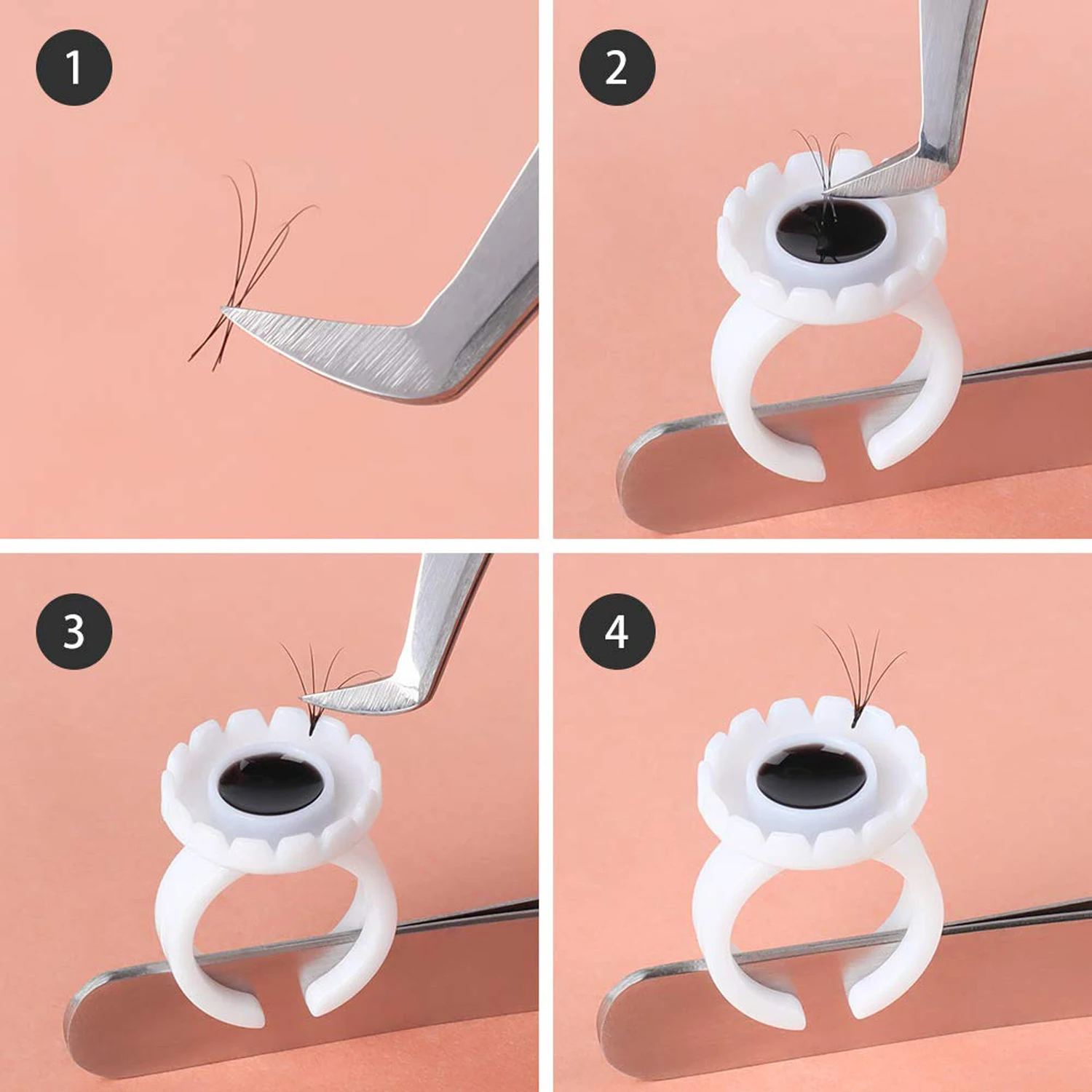 1

2

3

4