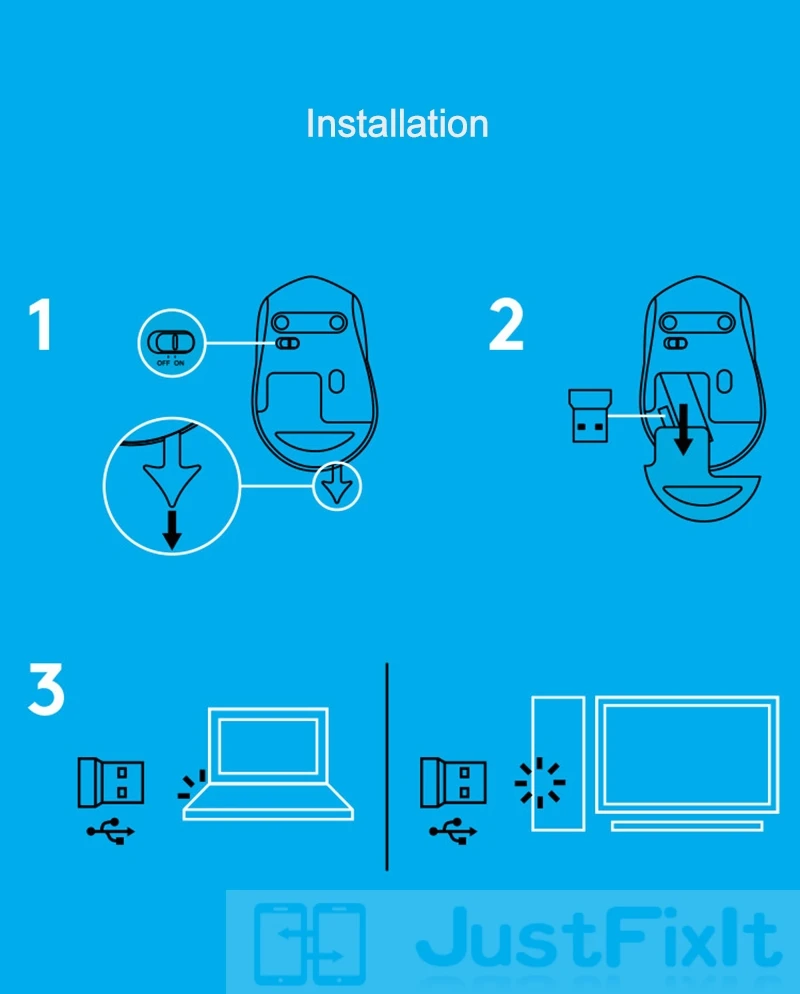 Installation

1

OFF ON

2

3

JustFixIt