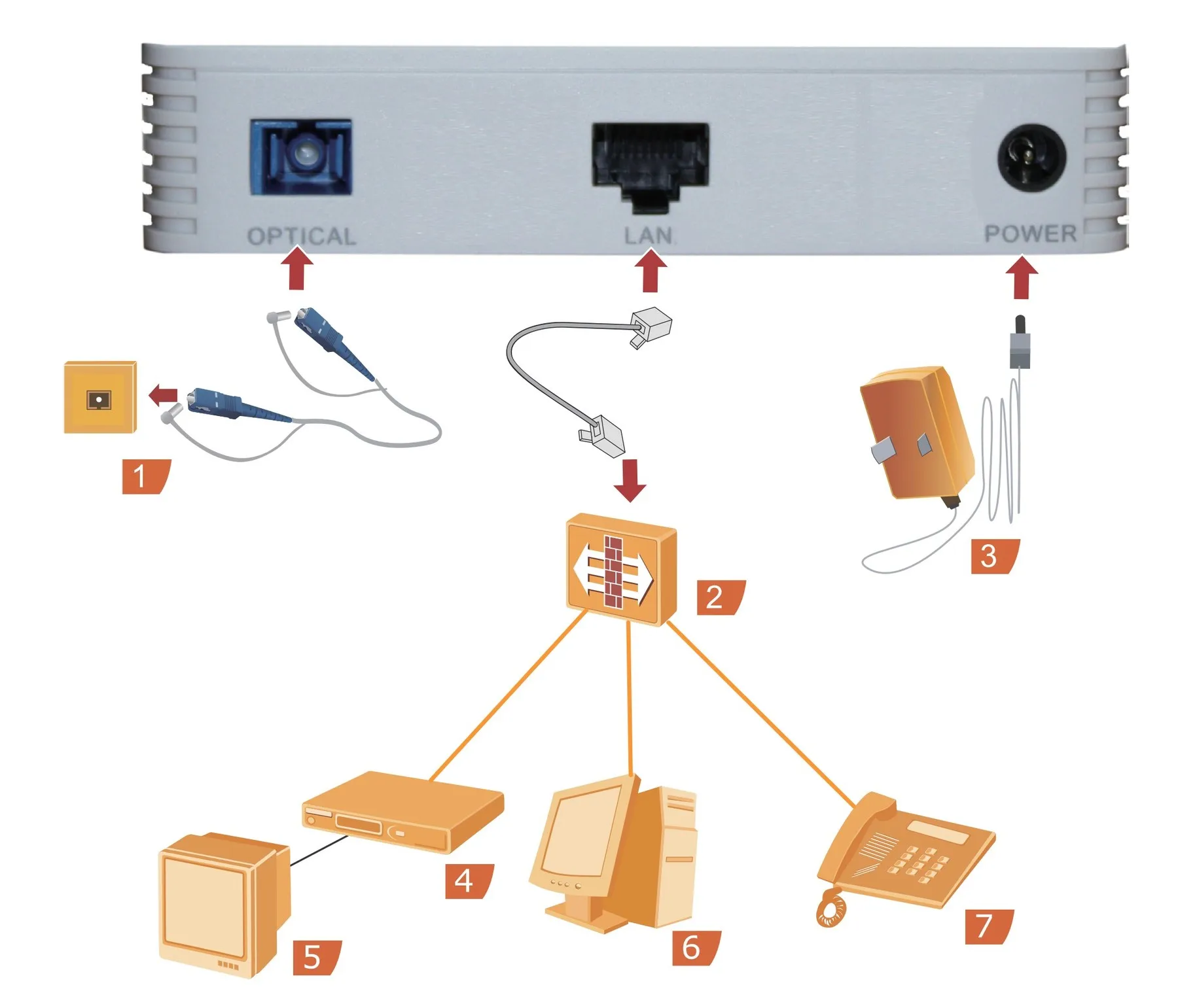 OPTICAL LAN POWER

1

2

3

4

5

6

7