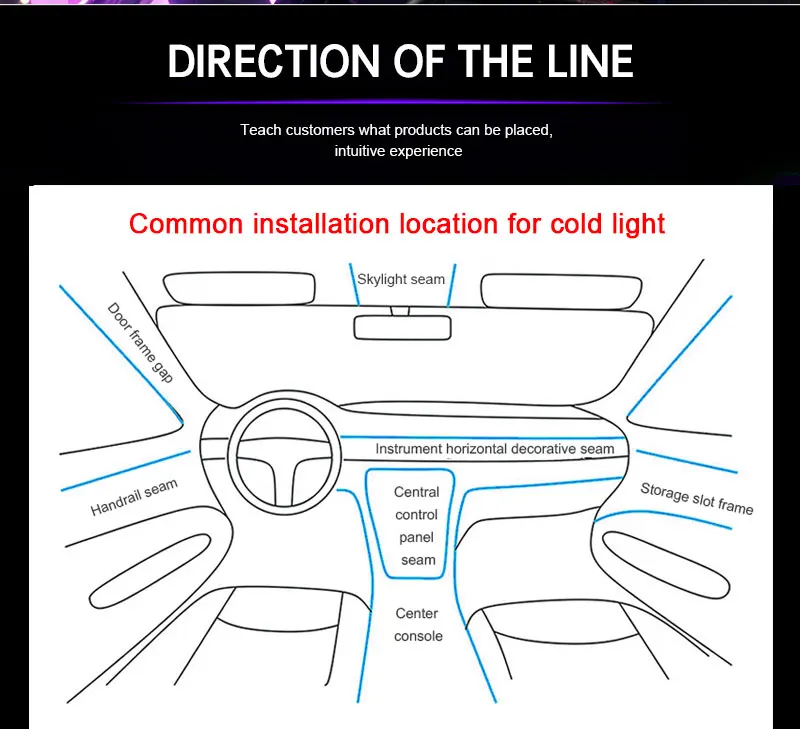 DIRECTION OF THE LINE

Teach customers what products can be placed, intuitive experience

Common installation location for cold light

Skylight seam

Door frame gap

Instrument horizontal decorative seam

Handrail seam

Central control panel seam

Storage slot frame

Center console