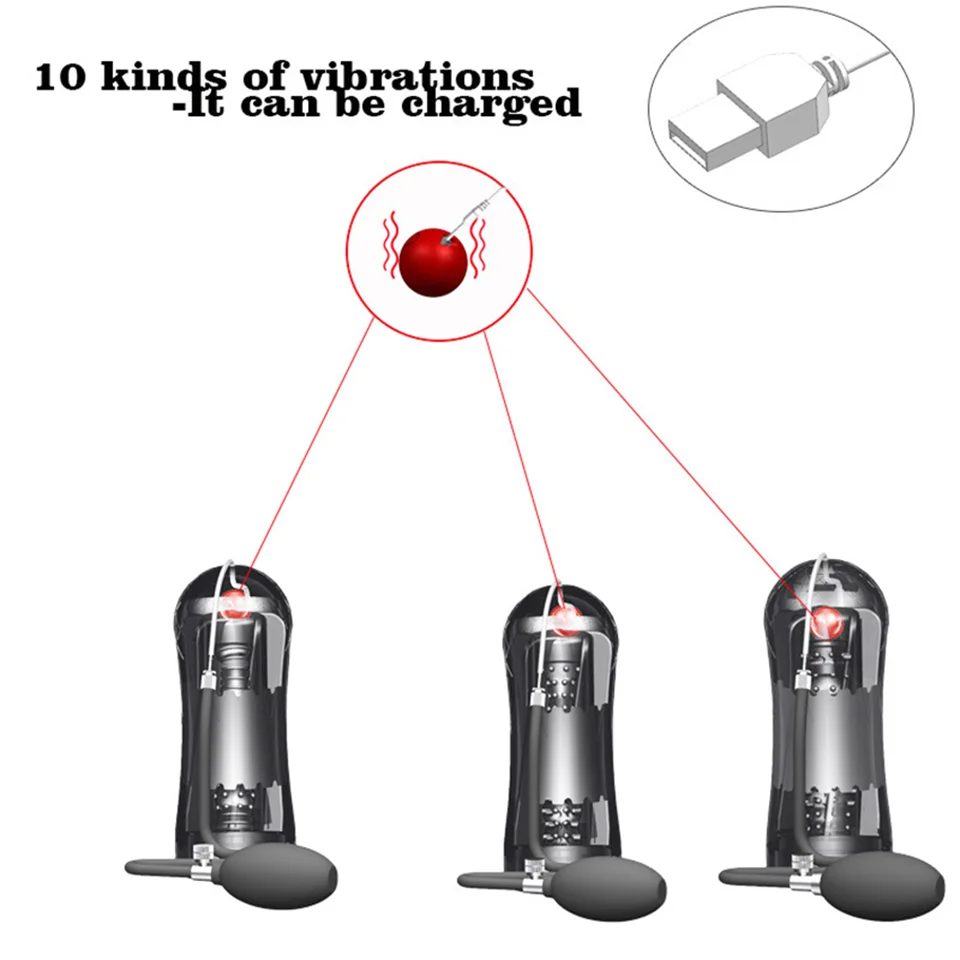 10 kinds of vibrations
-It can be charged