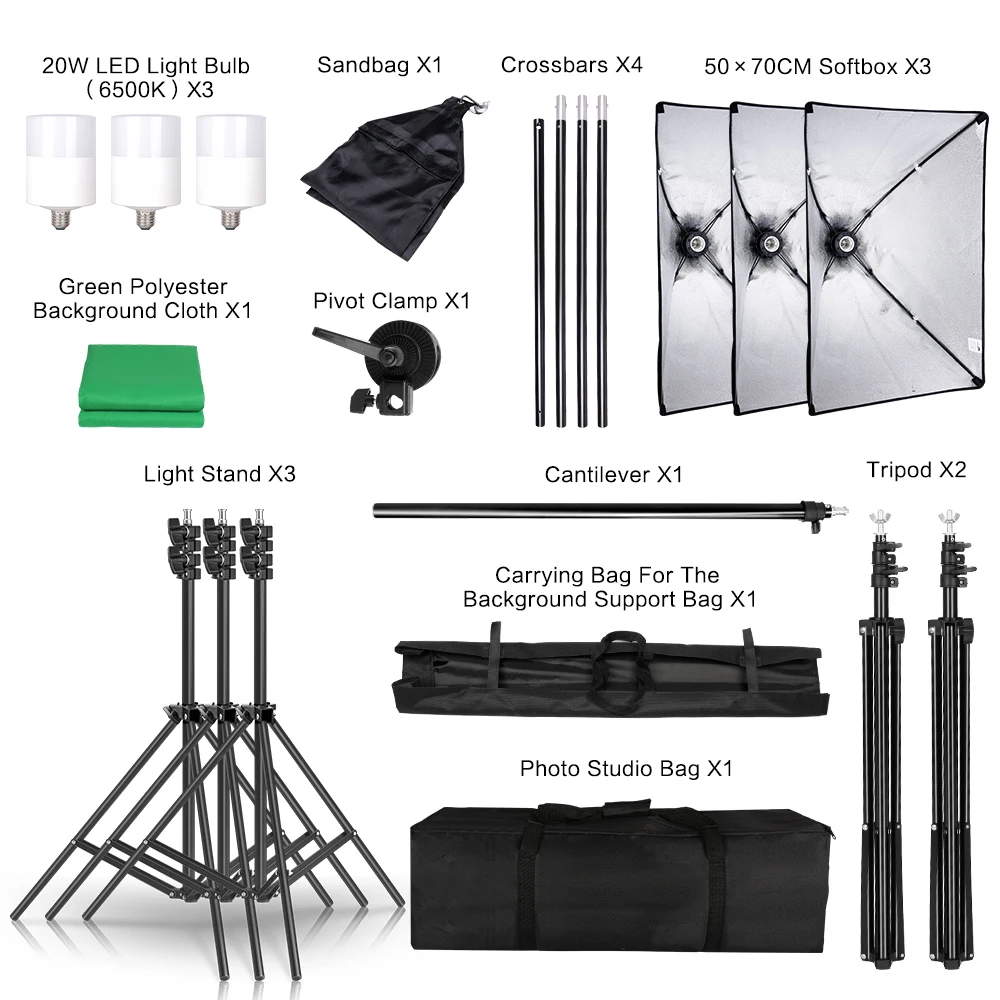 20W LED Light Bulb
（6500K）X3

Sandbag X1

Crossbars X4

50×70CM Softbox X3

Green Polyester
Background Cloth X1

Pivot Clamp X1

Light Stand X3

Cantilever X1

Tripod X2

Carrying Bag For The
Background Support Bag X1

Photo Studio Bag X1