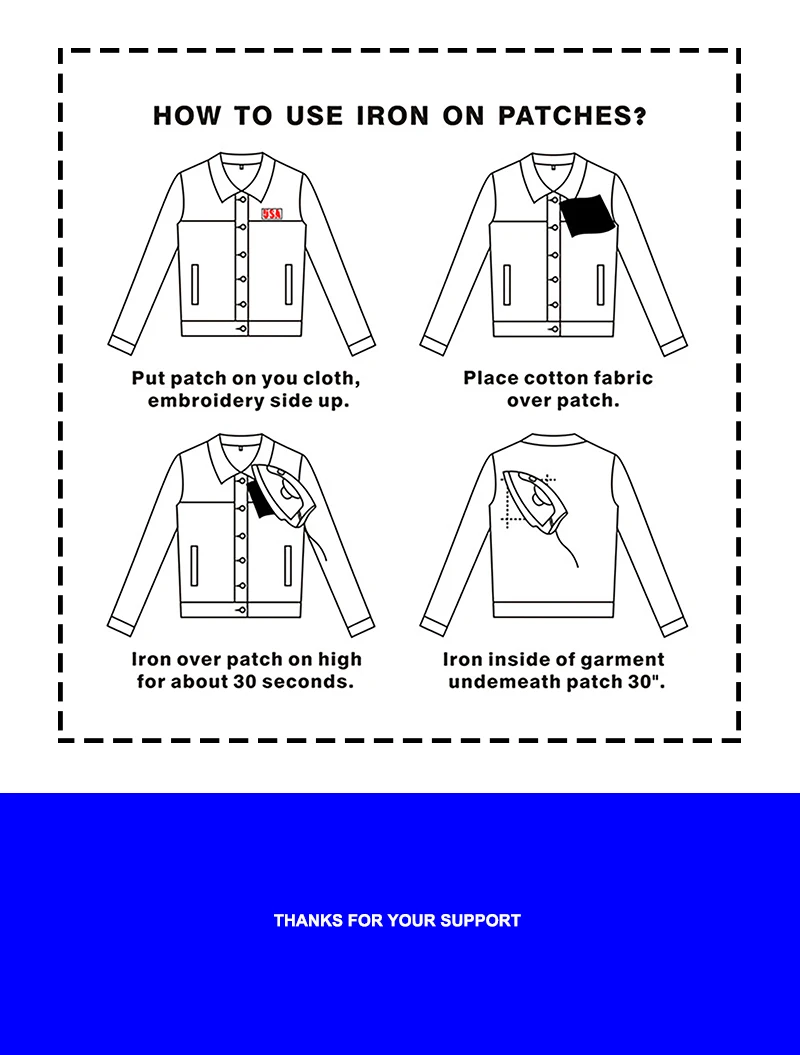 HOW TO USE IRON ON PATCHES?

USA

Put patch on you cloth, embroidery side up.

Place cotton fabric over patch.

Iron over patch on high for about 30 seconds.

Iron inside of garment undemeath patch 30".

THANKS FOR YOUR SUPPORT