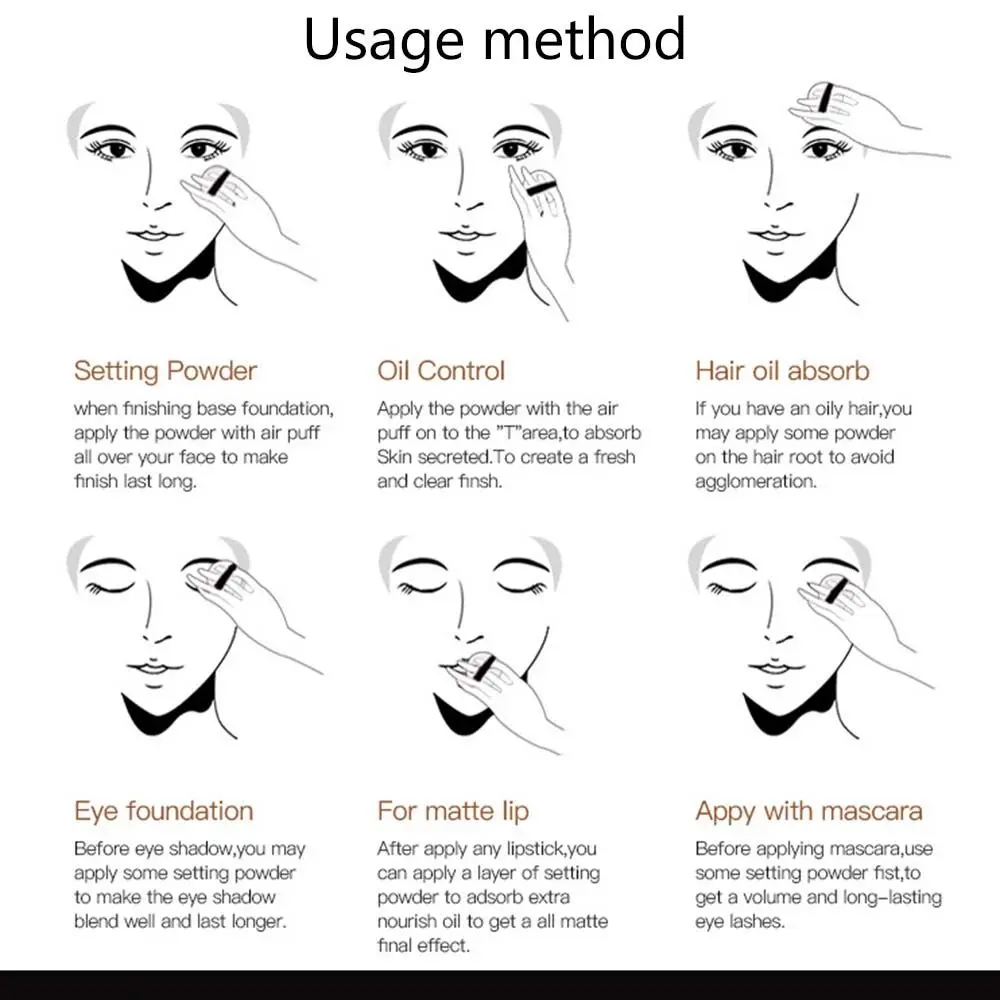 Usage method

Setting Powder

when finishing base foundation, apply the powder with air puff all over your face to make finish last long.

Oil Control

Apply the powder with the air puff on to the "T"area,to absorb Skin secreted.To create a fresh and clear finsh.

Hair oil absorb

If you have an oily hair,you may apply some powder on the hair root to avoid agglomeration.

Eye foundation

Before eye shadow,you may apply some setting powder to make the eye shadow blend well and last longer.

For matte lip

After apply any lipstick,you can apply a layer of setting powder to adsorb extra nourish oil to get a all matte final effect.

Appy with mascara

Before applying mascara,use some setting powder fist,to get a volume and long-lasting eye lashes.