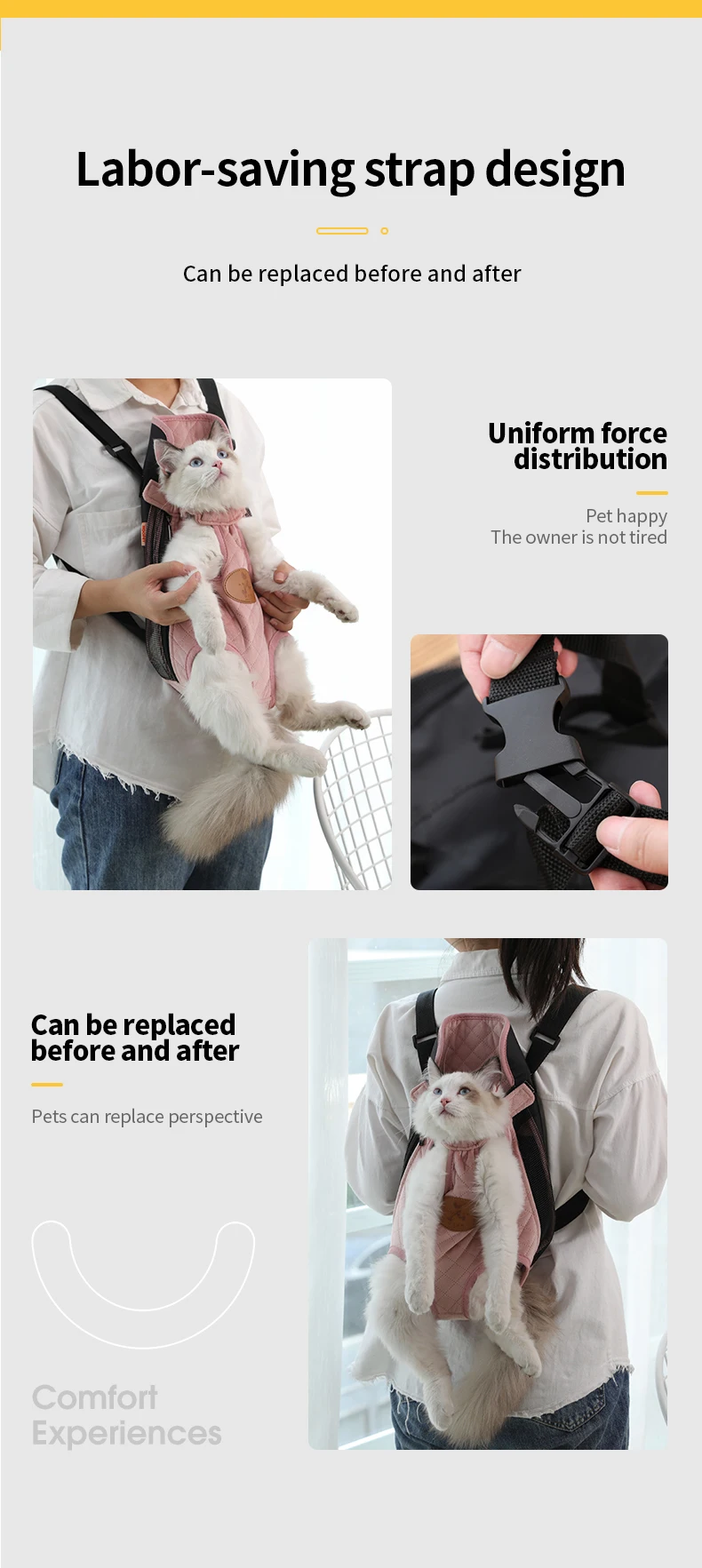 Labor-saving strap design

Can be replaced before and after

Uniform force distribution

Pet happy
The owner is not tired

Can be replaced before and after

Pets can replace perspective

Comfort Experiences