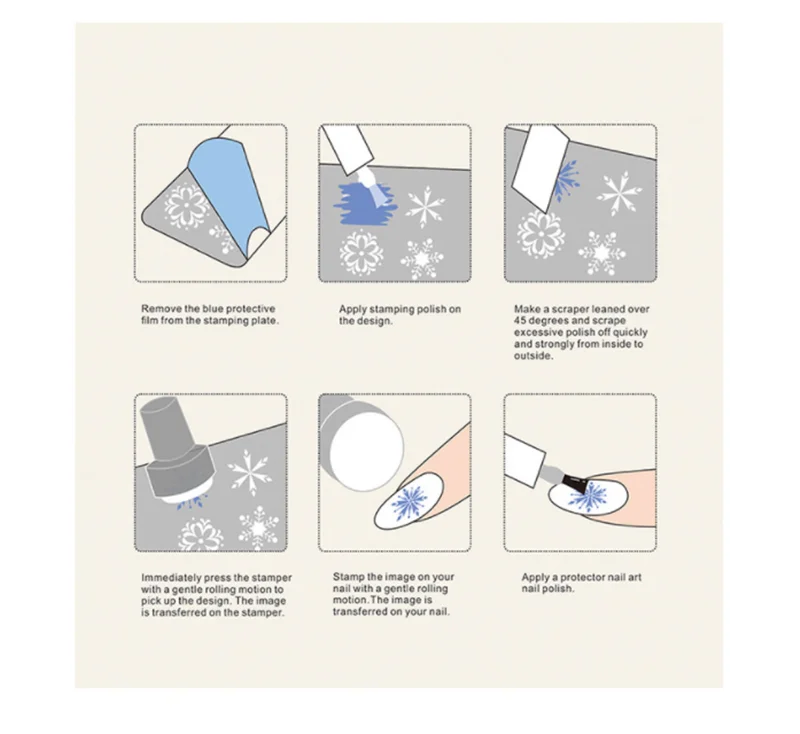 Remove the blue protective film from the stamping plate.

Apply stamping polish on the design.

Make a scraper leaned over 45 degrees and scrape excessive polish off quickly and strongly from inside to outside.

Immediately press the stamper with a gentle rolling motion to pick up the design. The image is transferred on the stamper.

Stamp the image on your nail with a gentle rolling motion.The image is transferred on your nail.

Apply a protector nail art nail polish.