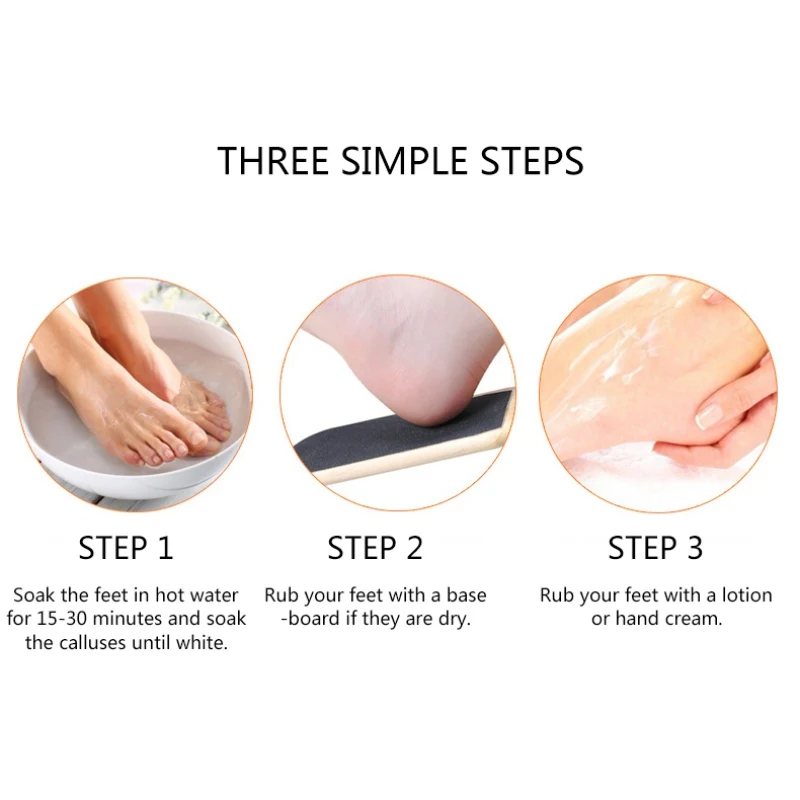 THREE SIMPLE STEPS

STEP 1

Soak the feet in hot water for 15-30 minutes and soak the calluses until white.

STEP 2

Rub your feet with a base -board if they are dry.

STEP 3

Rub your feet with a lotion or hand cream.