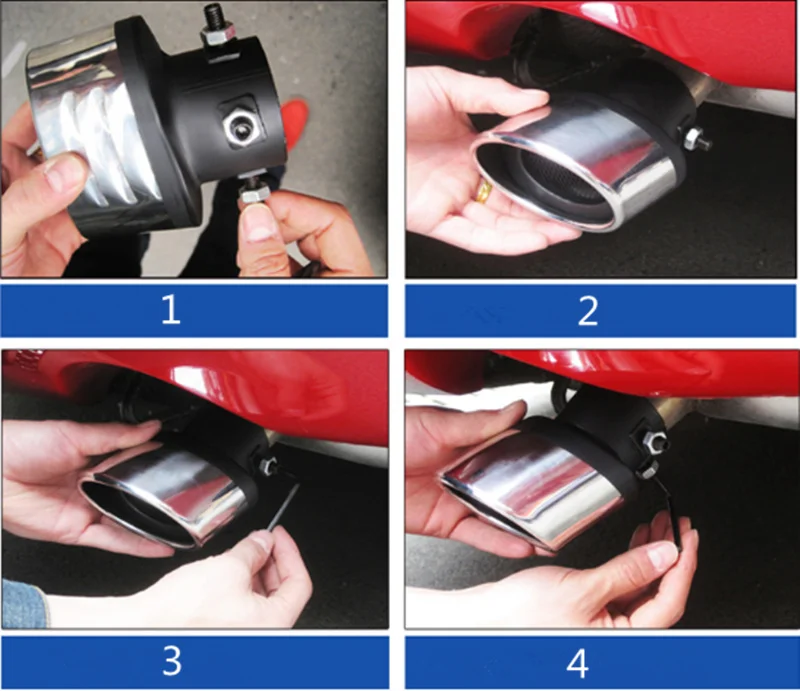 1

2

3

4