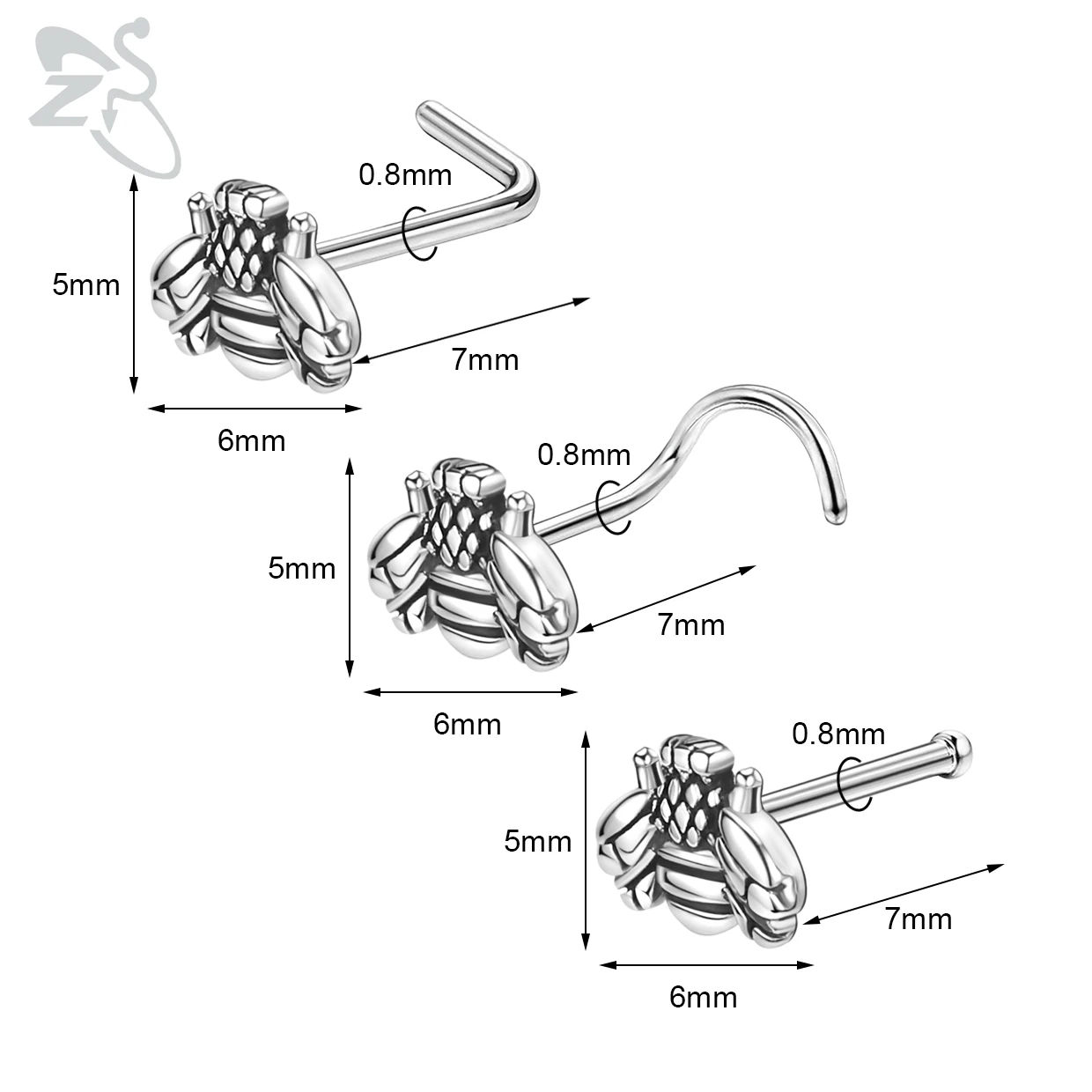 ZS

0.8mm

5mm

7mm

6mm

0.8mm

5mm

7mm

6mm

0.8mm

5mm

7mm

6mm