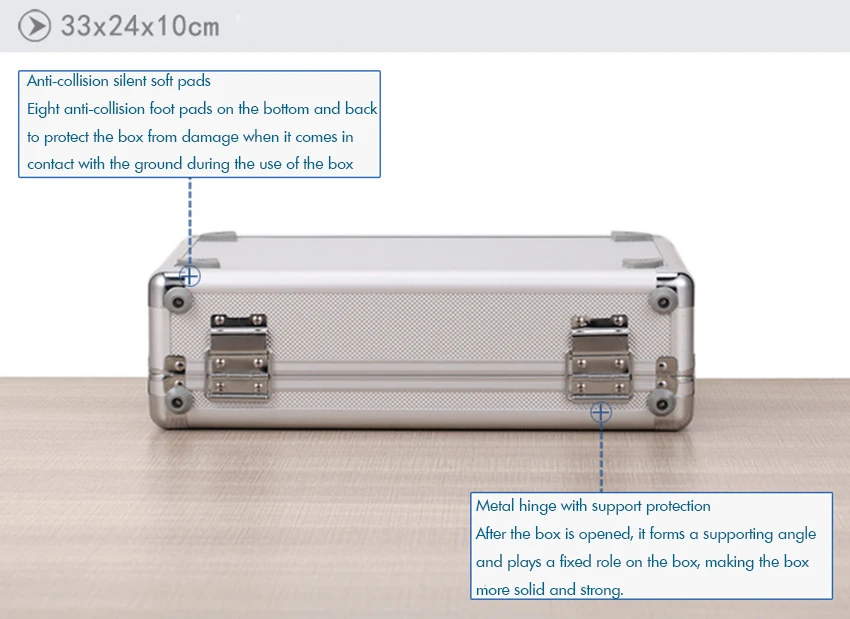 33x24x10cm

Anti-collision silent soft pads
Eight anti-collision foot pads on the bottom and back to protect the box from damage when it comes in contact with the ground during the use of the box

Metal hinge with support protection
After the box is opened, it forms a supporting angle and plays a fixed role on the box, making the box more solid and strong.