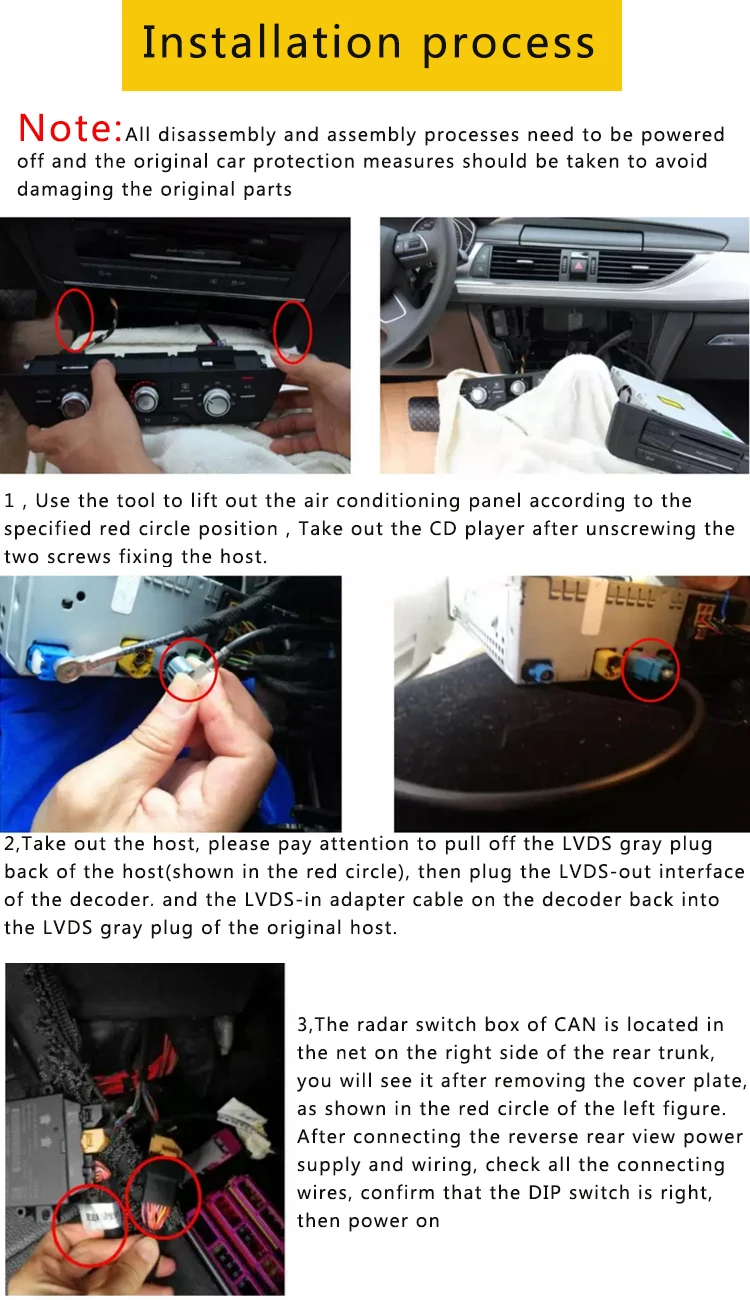 Installation process

Note:All disassembly and assembly processes need to be powered off and the original car protection measures should be taken to avoid damaging the original parts

1 , Use the tool to lift out the air conditioning panel according to the specified red circle position , Take out the CD player after unscrewing the two screws fixing the host.

2,Take out the host, please pay attention to pull off the LVDS gray plug back of the host(shown in the red circle), then plug the LVDS-out interface of the decoder. and the LVDS-in adapter cable on the decoder back into the LVDS gray plug of the original host.

3,The radar switch box of CAN is located in the net on the right side of the rear trunk, you will see it after removing the cover plate, as shown in the red circle of the left figure. After connecting the reverse rear view power supply and wiring, check all the connecting wires, confirm that the DIP switch is right, then power on