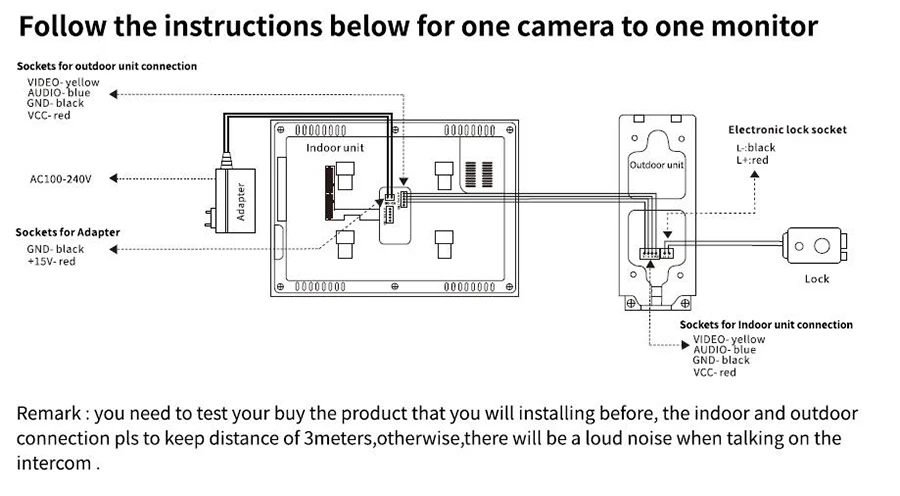 Follow the instructions below for one camera to one monitor

Sockets for outdoor unit connection
VIDEO- yellow
AUDIO- blue
GND- black
VCC- red

AC100-240V

Adapter

Sockets for Adapter
GND- black
+15V- red

Indoor unit

Outdoor unit

Electronic lock socket
L-:black
L+:red

Lock

Sockets for Indoor unit connection
VIDEO- yellow
AUDIO- blue
GND- black
VCC- red

Remark : you need to test your buy the product that you will installing before, the indoor and outdoor connection pls to keep distance of 3meters,otherwise,there will be a loud noise when talking on the intercom .