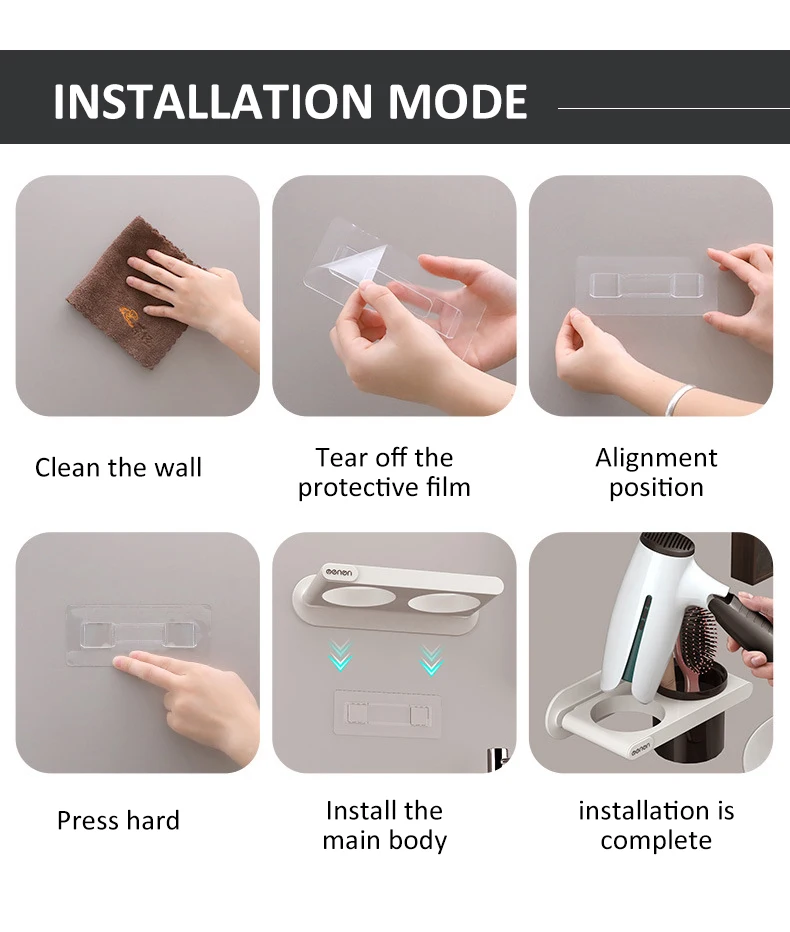 INSTALLATION MODE

Clean the wall

Tear off the protective film

Alignment position

Press hard

Install the main body

installation is complete