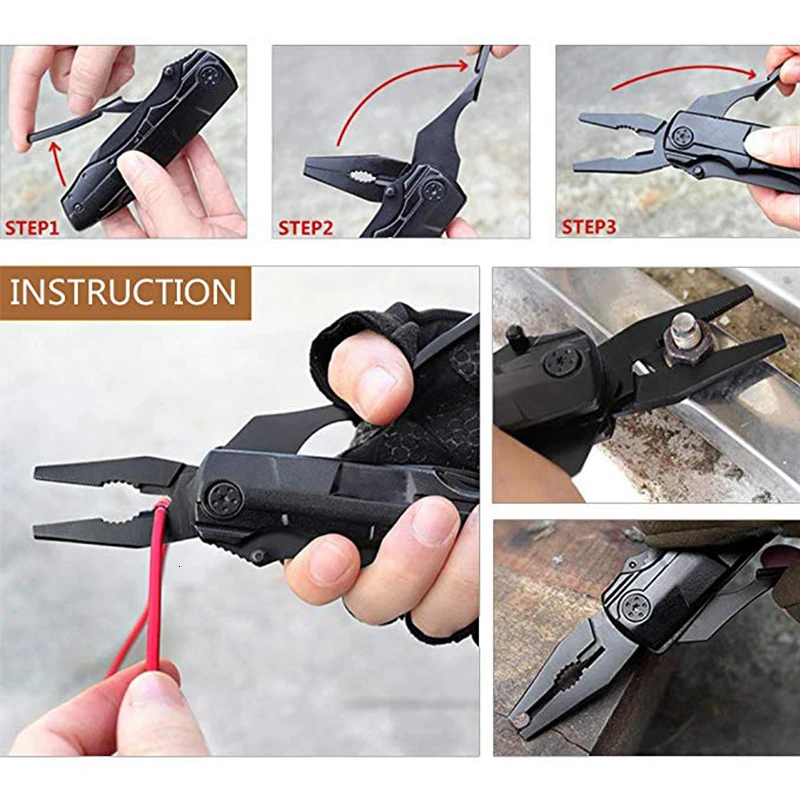 STEP1

STEP2

STEP3

INSTRUCTION