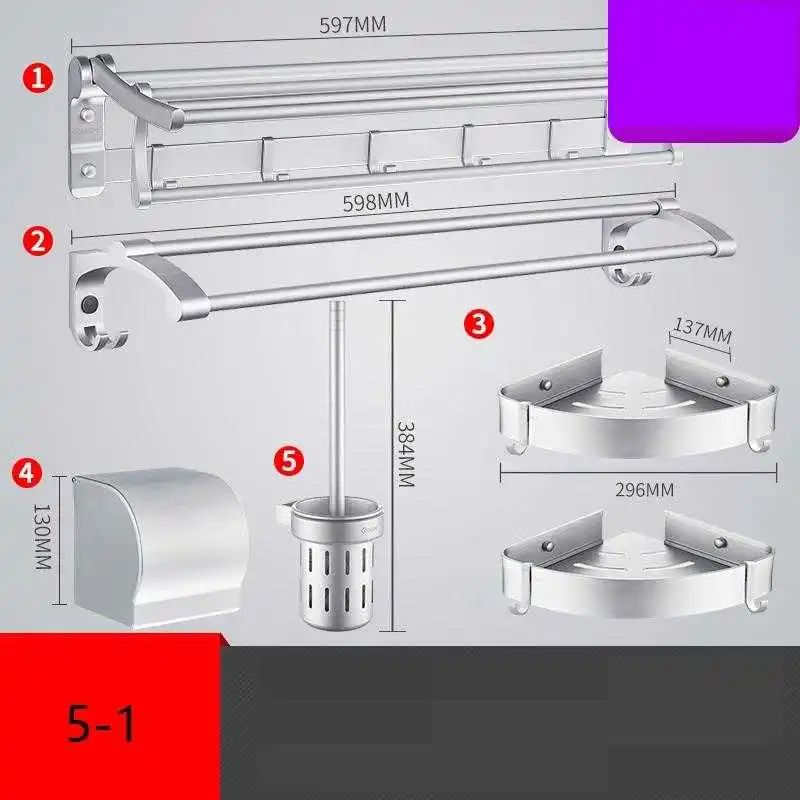 597MM

1

598MM

2

3

137MM

296MM

384MM

4

130MM

5

5-1