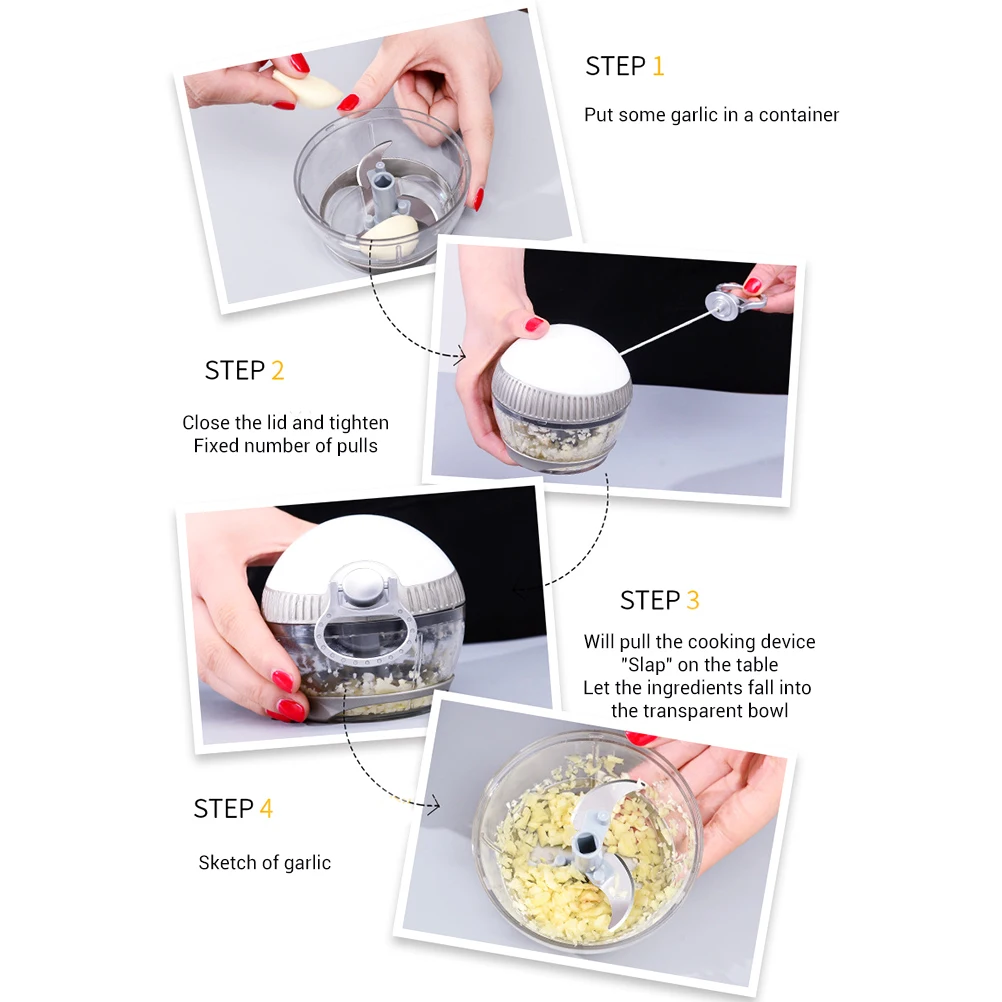 STEP 1

Put some garlic in a container

STEP 2

Close the lid and tighten
Fixed number of pulls

STEP 3

Will pull the cooking device
"Slap" on the table
Let the ingredients fall into
the transparent bowl

STEP 4

Sketch of garlic