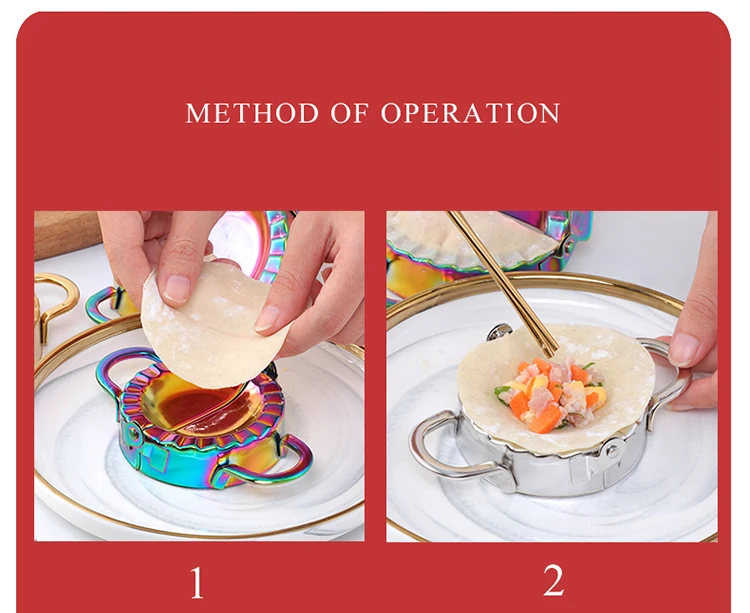 METHOD OF OPERATION

1

2