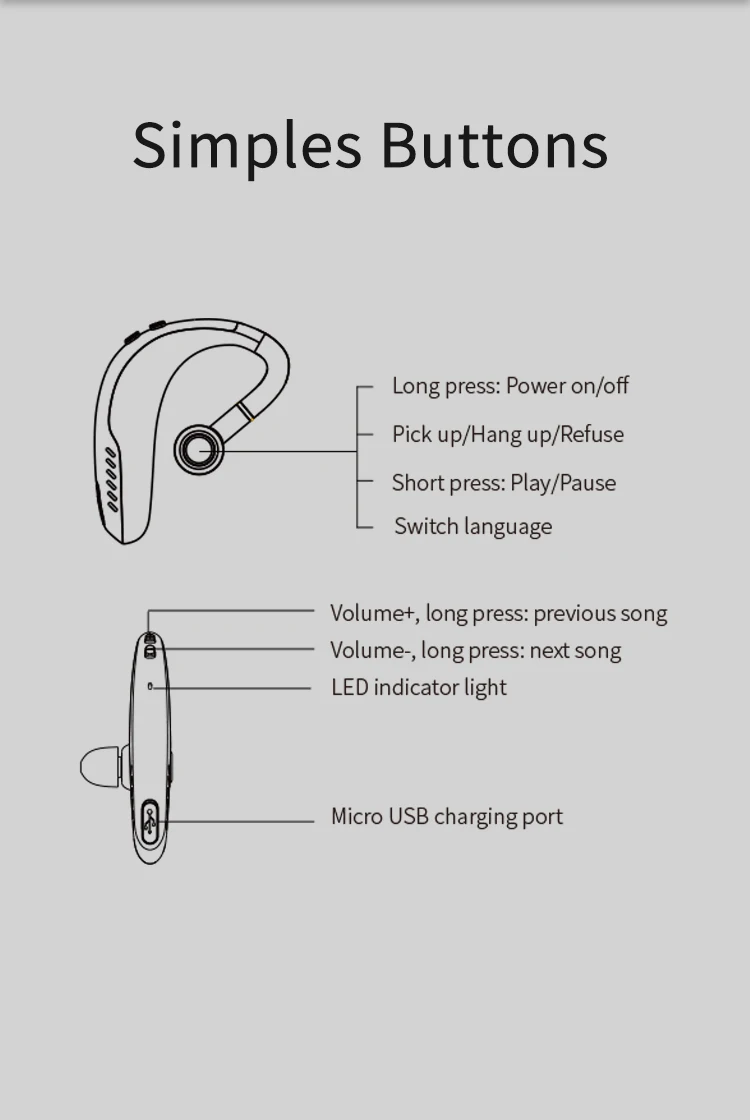 Simples Buttons

Long press: Power on/off

Pick up/Hang up/Refuse

Short press: Play/Pause

Switch language

Volume+, long press: previous song

Volume-, long press: next song

LED indicator light

Micro USB charging port