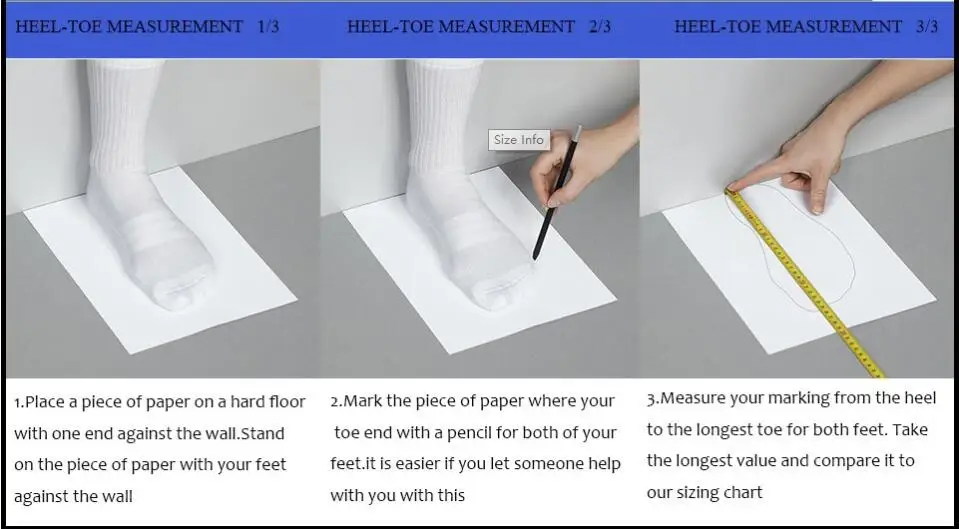 HEEL-TOE MEASUREMENT 1/3

1.Place a piece of paper on a hard floor with one end against the wall.Stand on the piece of paper with your feet against the wall

HEEL-TOE MEASUREMENT 2/3

Size Info

2.Mark the piece of paper where your toe end with a pencil for both of your feet.it is easier if you let someone help with you with this

HEEL-TOE MEASUREMENT 3/3

3.Measure your marking from the heel to the longest toe for both feet. Take the longest value and compare it to our sizing chart