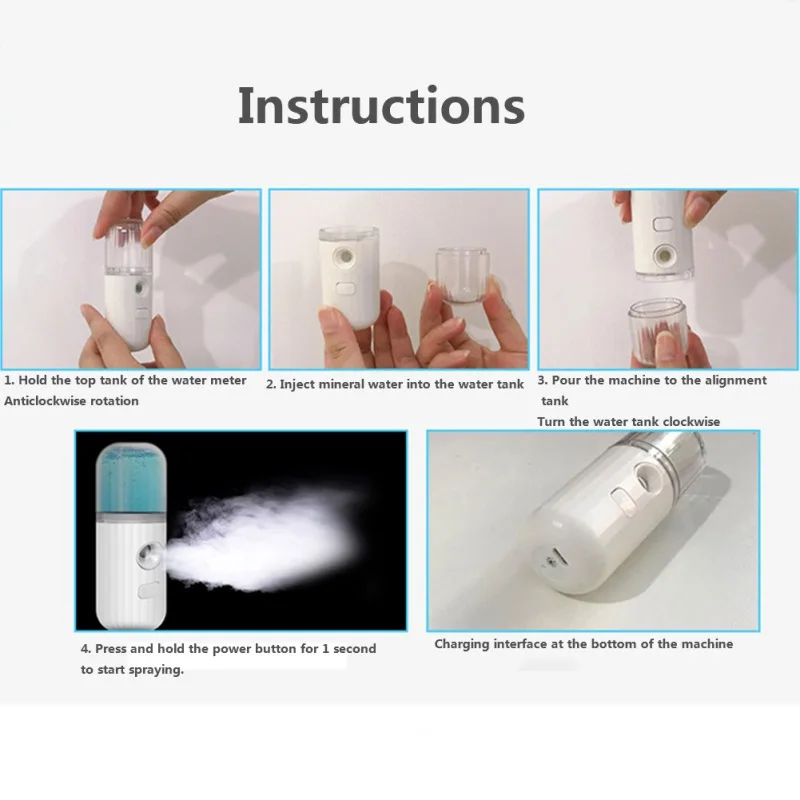 Instructions

1. Hold the top tank of the water meter
Anticlockwise rotation

2. Inject mineral water into the water tank

3. Pour the machine to the alignment tank
Turn the water tank clockwise

4. Press and hold the power button for 1 second to start spraying.

Charging interface at the bottom of the machine