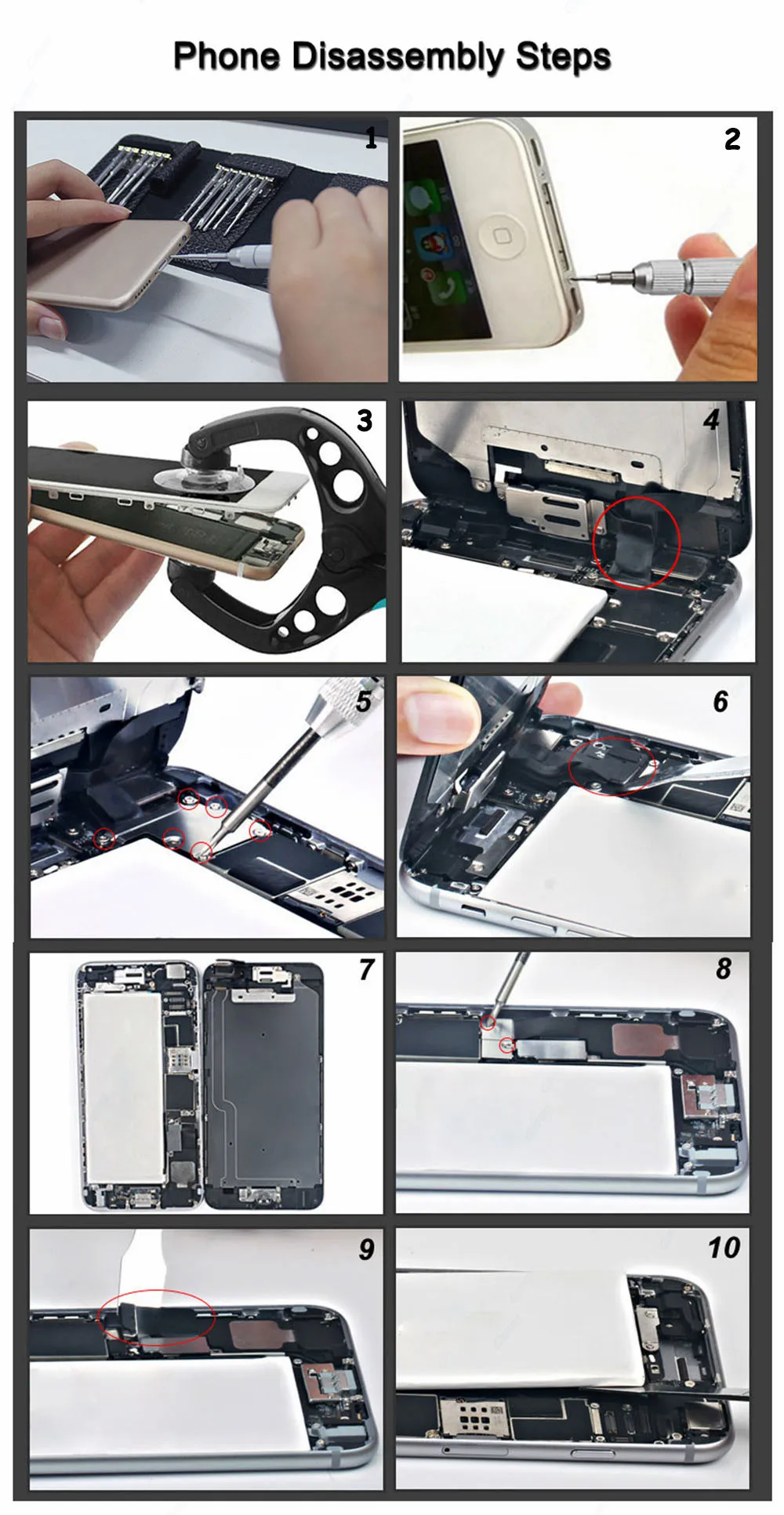 Phone Disassembly Steps

1

2

3

4

5

6

7

8

9

10