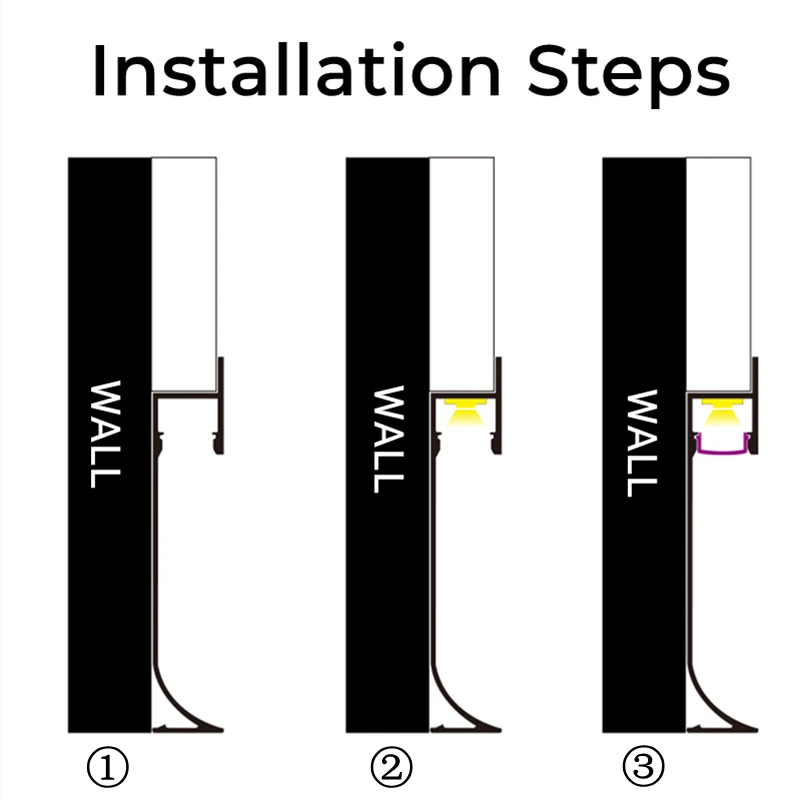 Installation Steps

WALL

WALL

WALL

①

②

③