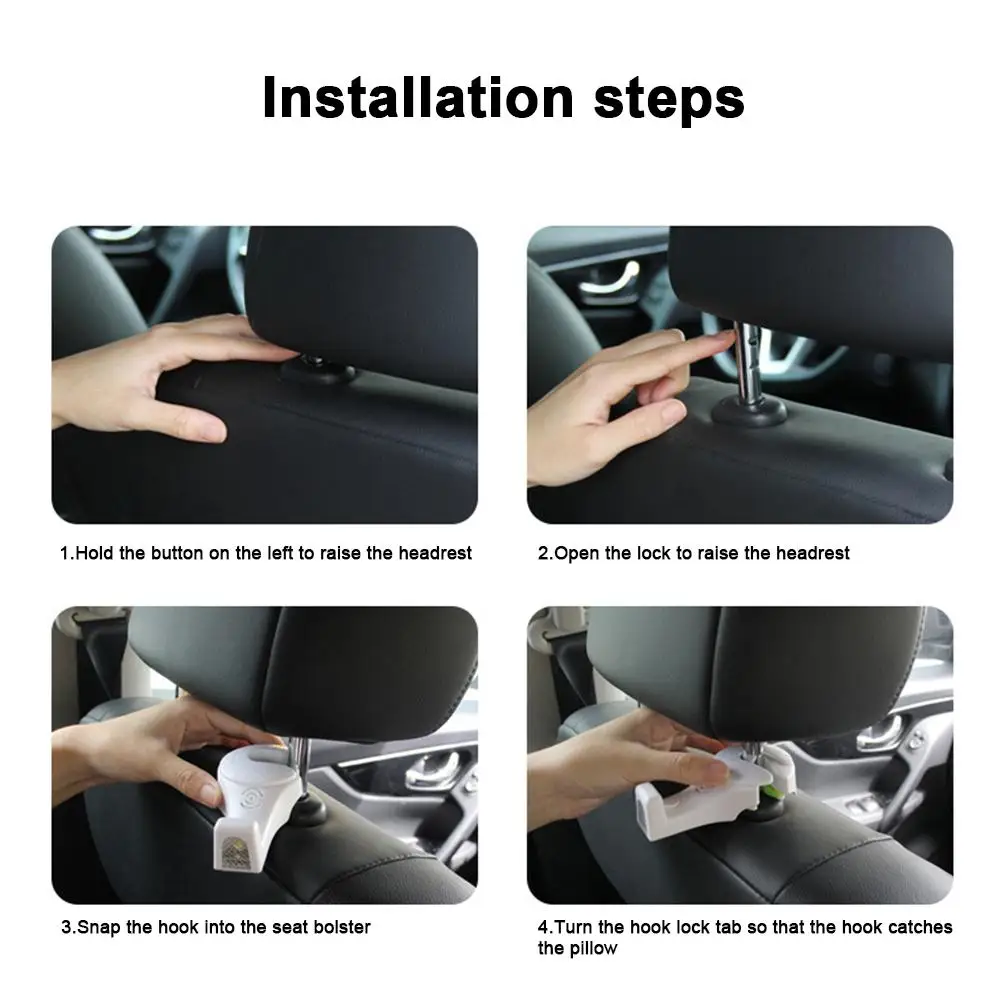 Installation steps

1.Hold the button on the left to raise the headrest

2.Open the lock to raise the headrest

3.Snap the hook into the seat bolster

4.Turn the hook lock tab so that the hook catches the pillow