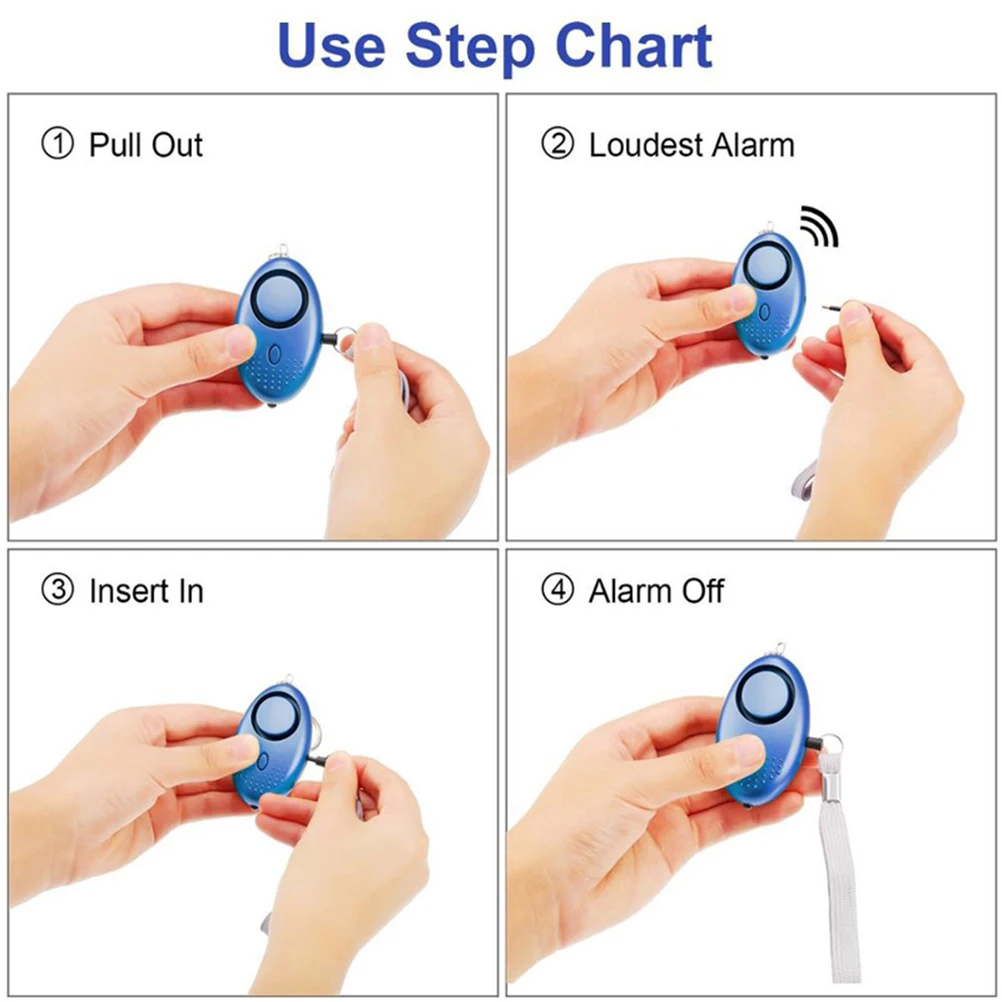 Use Step Chart

① Pull Out

② Loudest Alarm

③ Insert In

④ Alarm Off