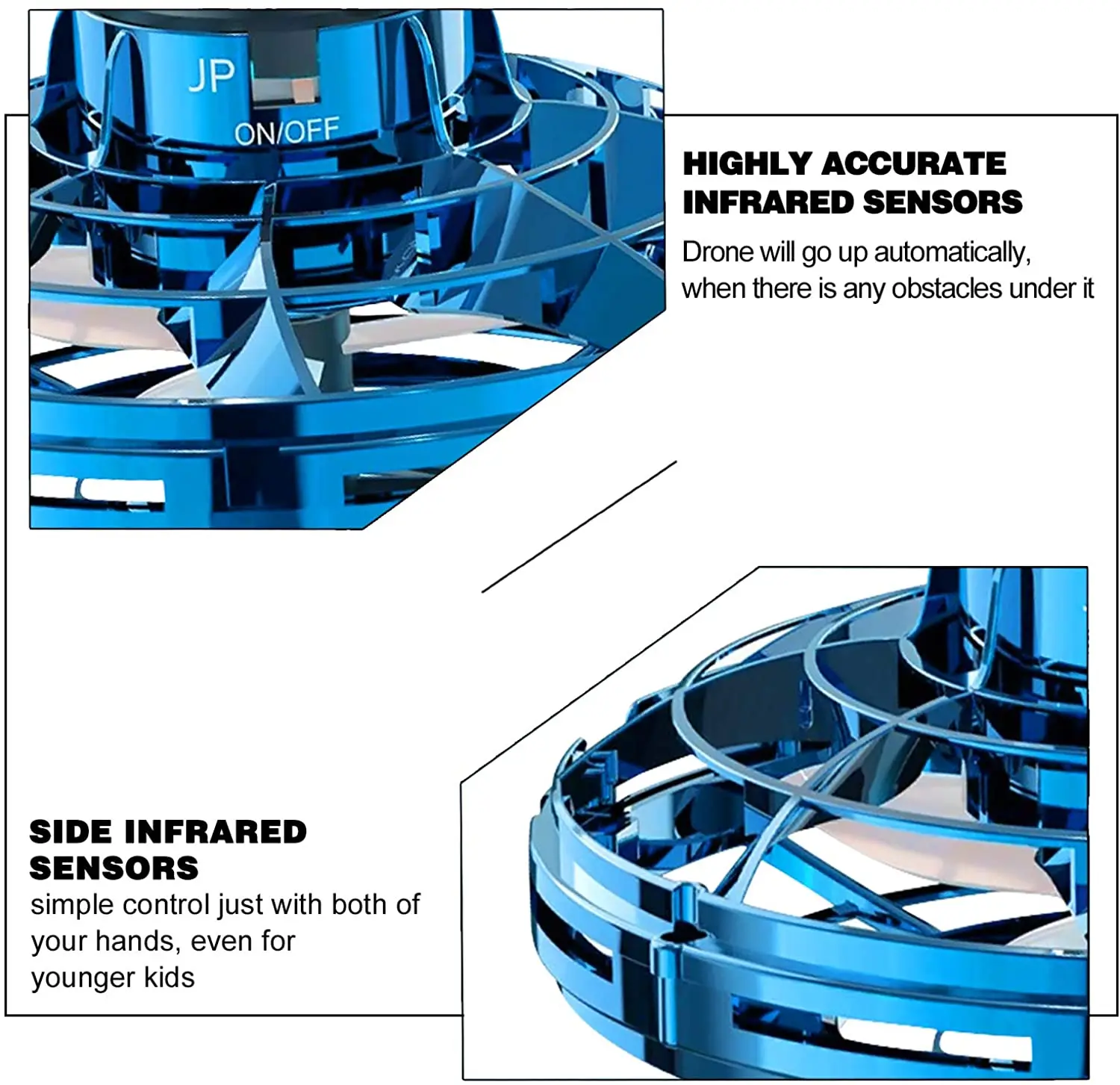 JP
ON/OFF

HIGHLY ACCURATE INFRARED SENSORS

Drone will go up automatically, when there is any obstacles under it

SIDE INFRARED SENSORS

simple control just with both of your hands, even for younger kids