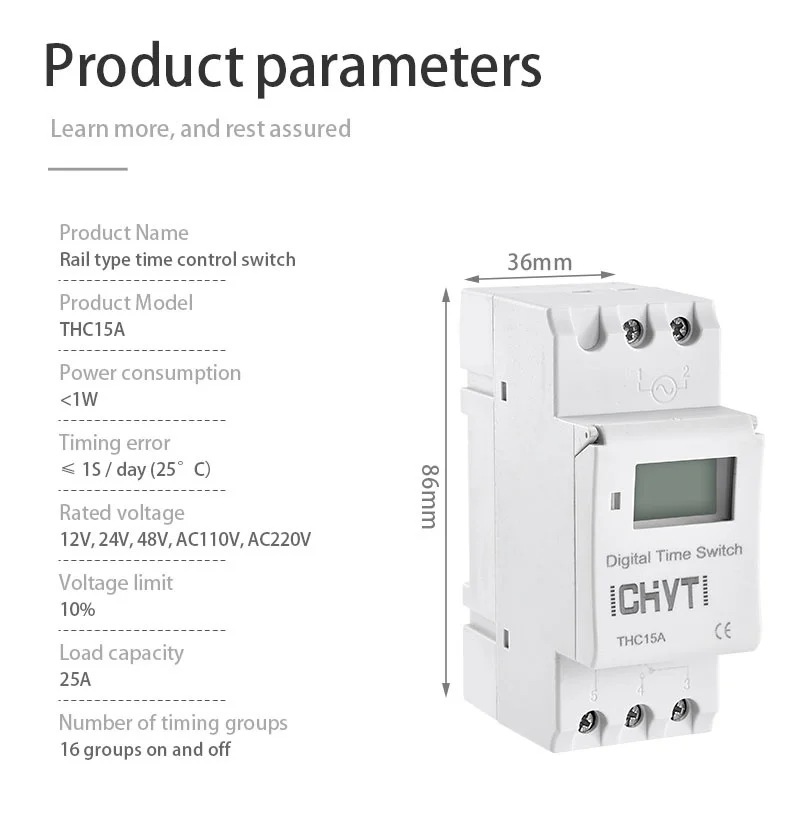 Product parameters

Learn more, and rest assured

Product Name
Rail type time control switch

Product Model
THC15A

Power consumption
<1W

Timing error
≤ 1S / day (25° C)

Rated voltage
12V, 24V, 48V, AC110V, AC220V

Voltage limit
10%

Load capacity
25A

Number of timing groups
16 groups on and off

36mm

86mm

1 2

Digital Time Switch

CHVT

THC15A

CE

5 4 3