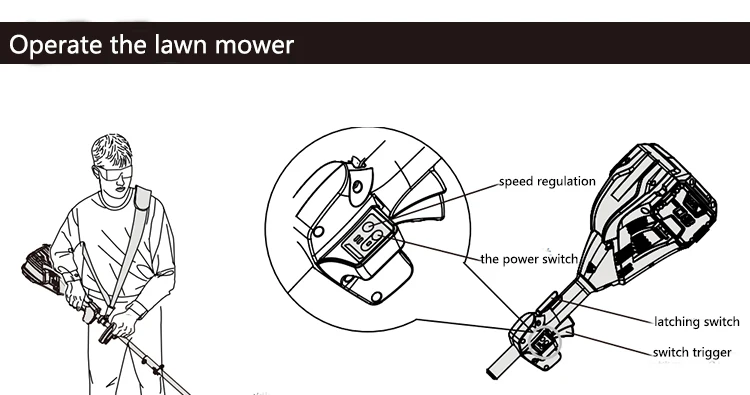 Operate the lawn mower

speed regulation

the power switch

latching switch

switch trigger