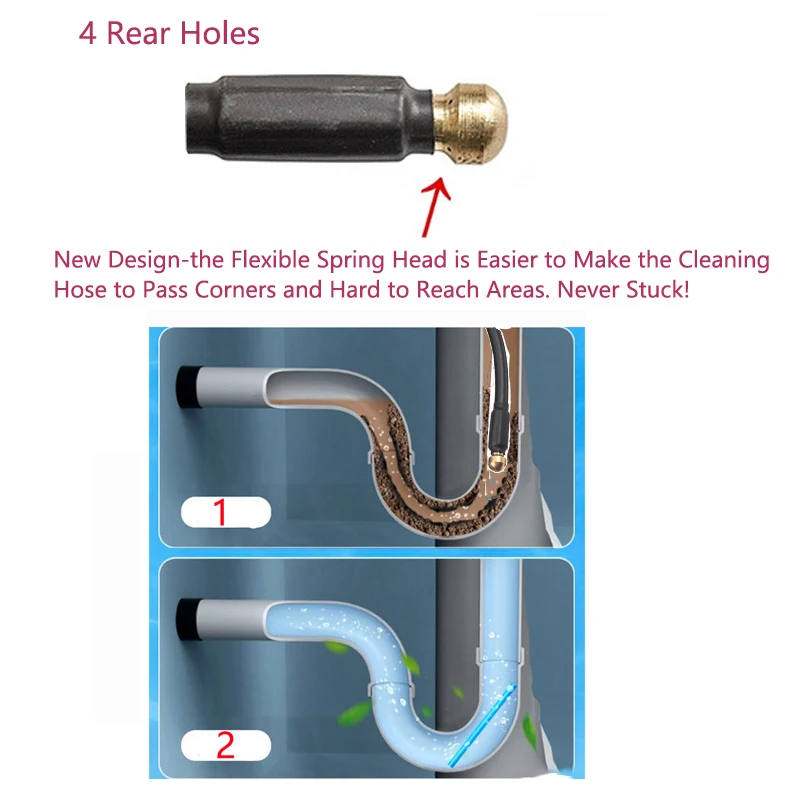 4 Rear Holes

New Design-the Flexible Spring Head is Easier to Make the Cleaning Hose to Pass Corners and Hard to Reach Areas. Never Stuck!

1

2