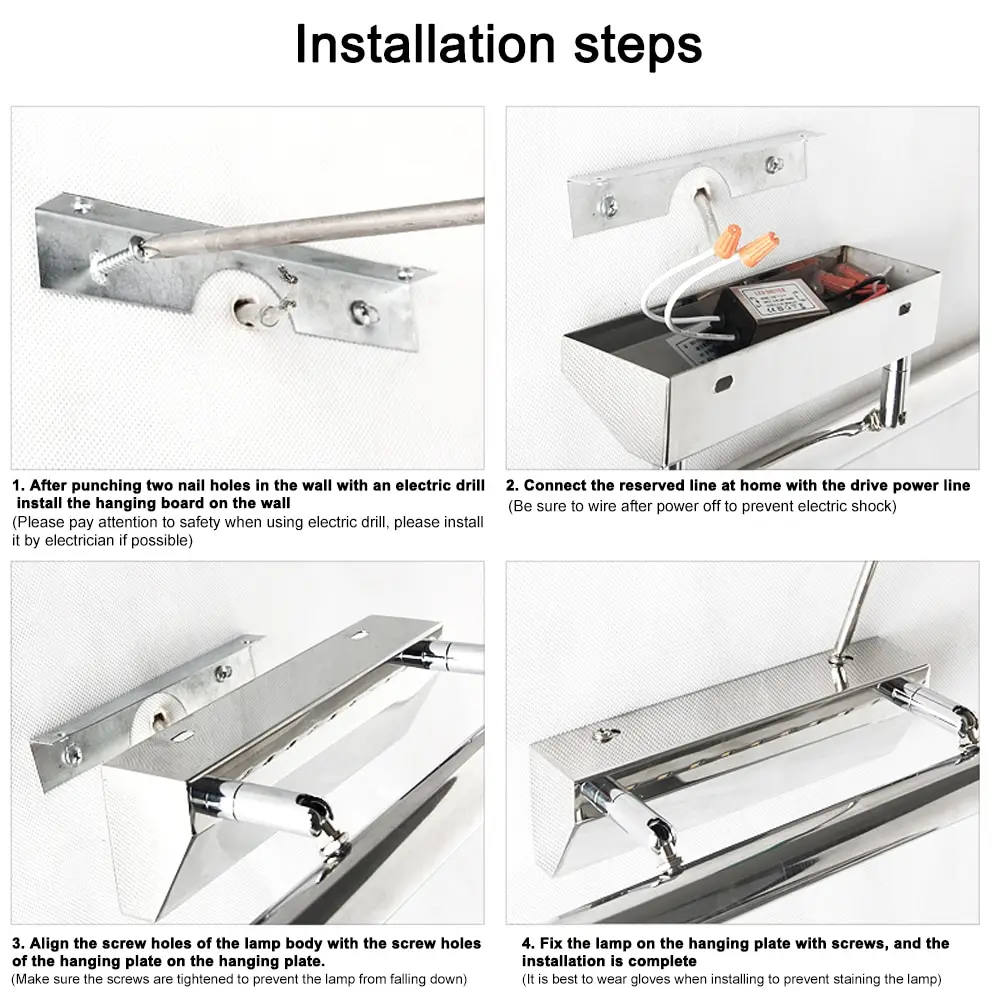 Installation steps

1. After punching two nail holes in the wall with an electric drill install the hanging board on the wall
(Please pay attention to safety when using electric drill, please install it by electrician if possible)

2. Connect the reserved line at home with the drive power line
(Be sure to wire after power off to prevent electric shock)

3. Align the screw holes of the lamp body with the screw holes of the hanging plate on the hanging plate.
(Make sure the screws are tightened to prevent the lamp from falling down)

4. Fix the lamp on the hanging plate with screws, and the installation is complete
(It is best to wear gloves when installing to prevent staining the lamp)