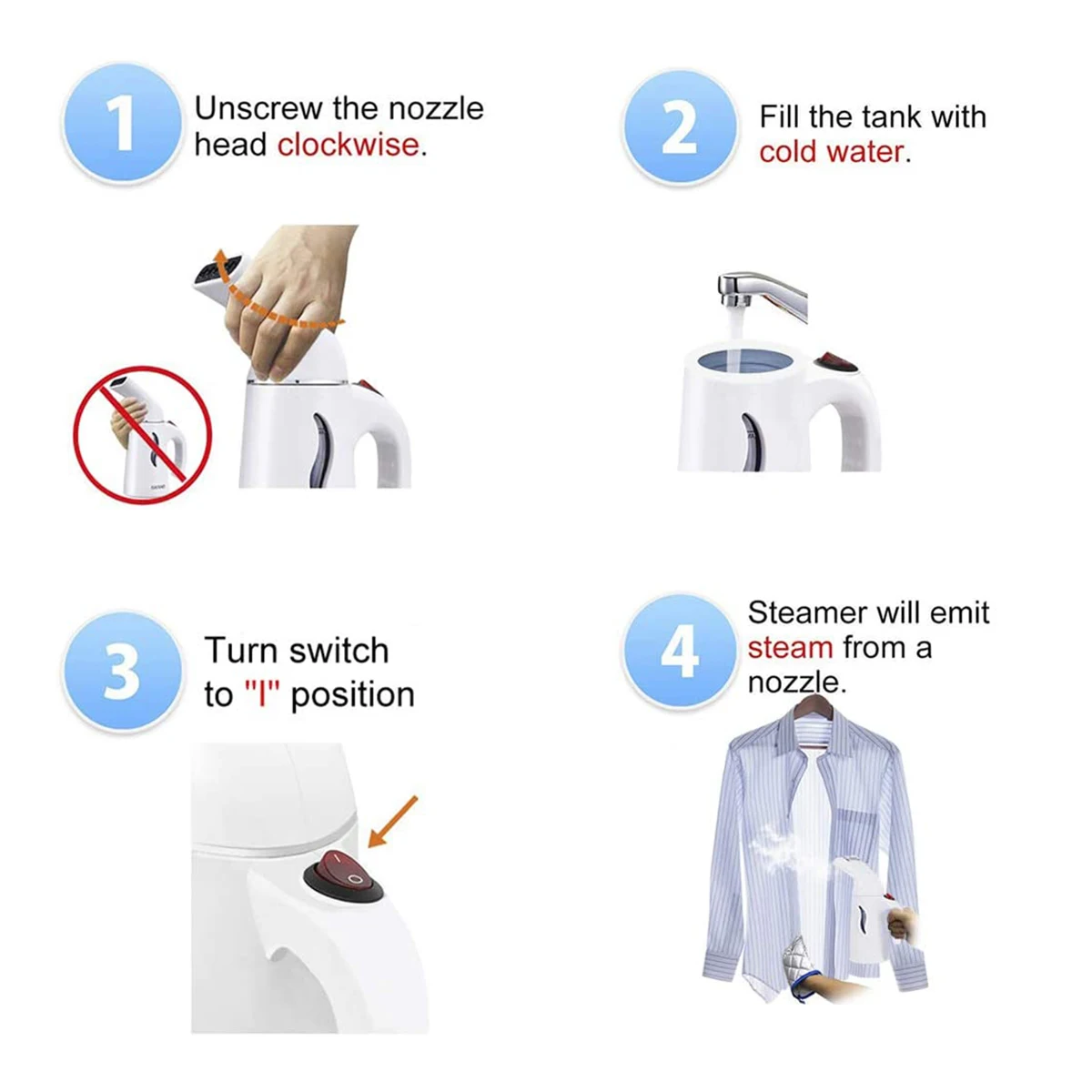 1 Unscrew the nozzle head clockwise.

2 Fill the tank with cold water.

3 Turn switch to "I" position

4 Steamer will emit steam from a nozzle.