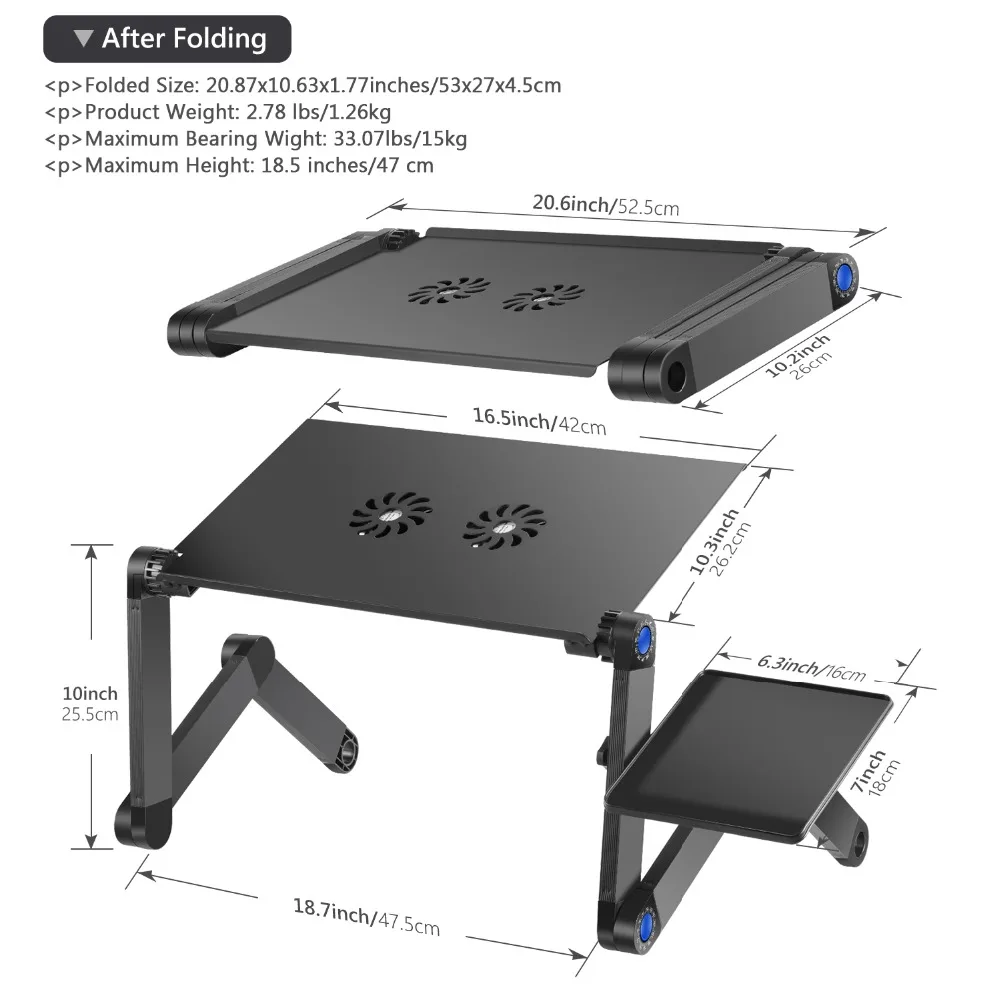 ▼ After Folding

<p>Folded Size: 20.87x10.63x1.77inches/53x27x4.5cm
<p>Product Weight: 2.78 lbs/1.26kg
<p>Maximum Bearing Wight: 33.07lbs/15kg
<p>Maximum Height: 18.5 inches/47 cm

20.6inch/52.5cm

10.2inch 26cm

16.5inch/42cm

10.3inch 26.2cm

10inch 25.5cm

6.3inch/16cm

7inch 18cm

18.7inch/47.5cm