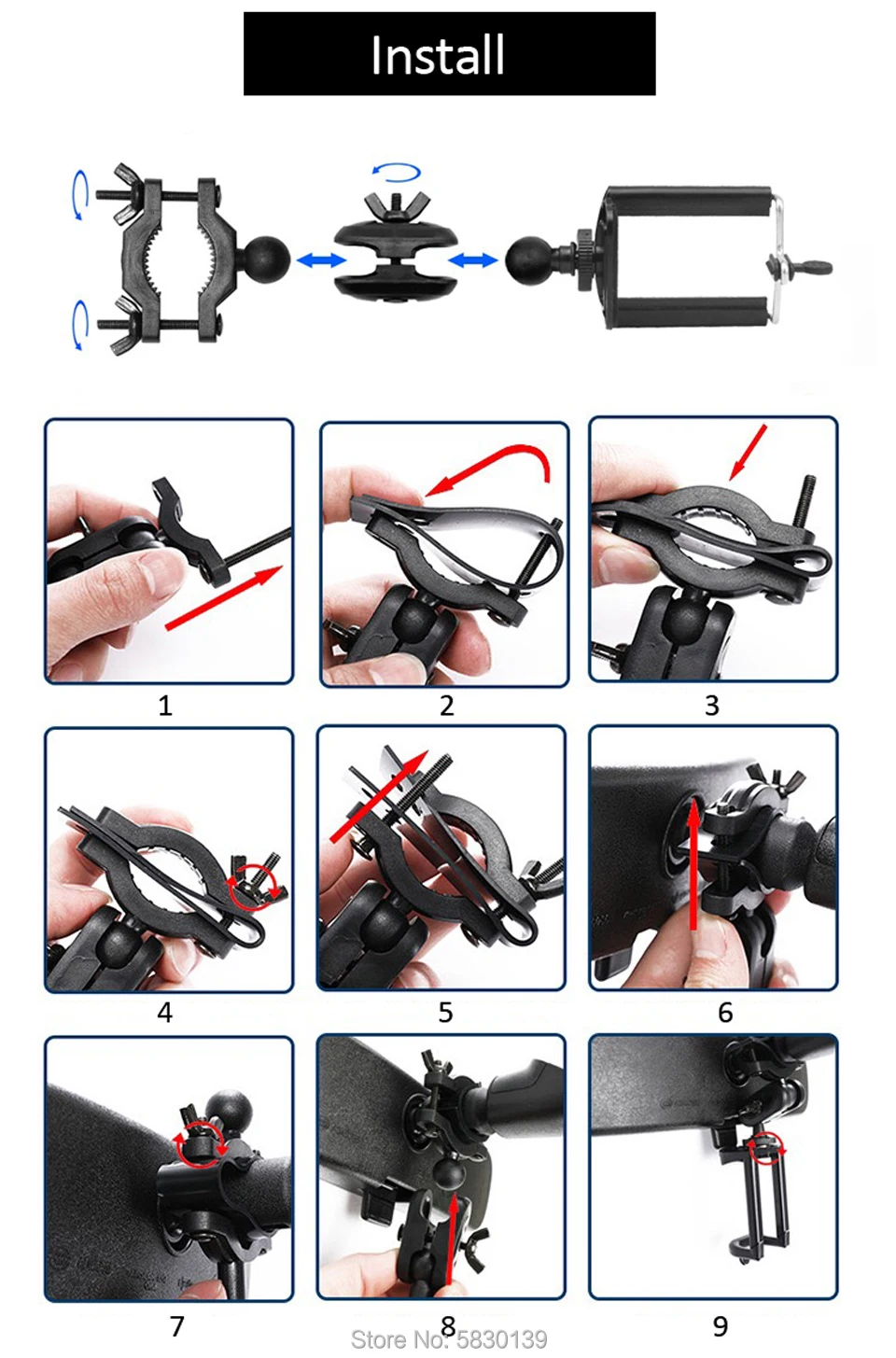 Install

1

2

3

4

5

6

7

8

9

Store No: 5830139