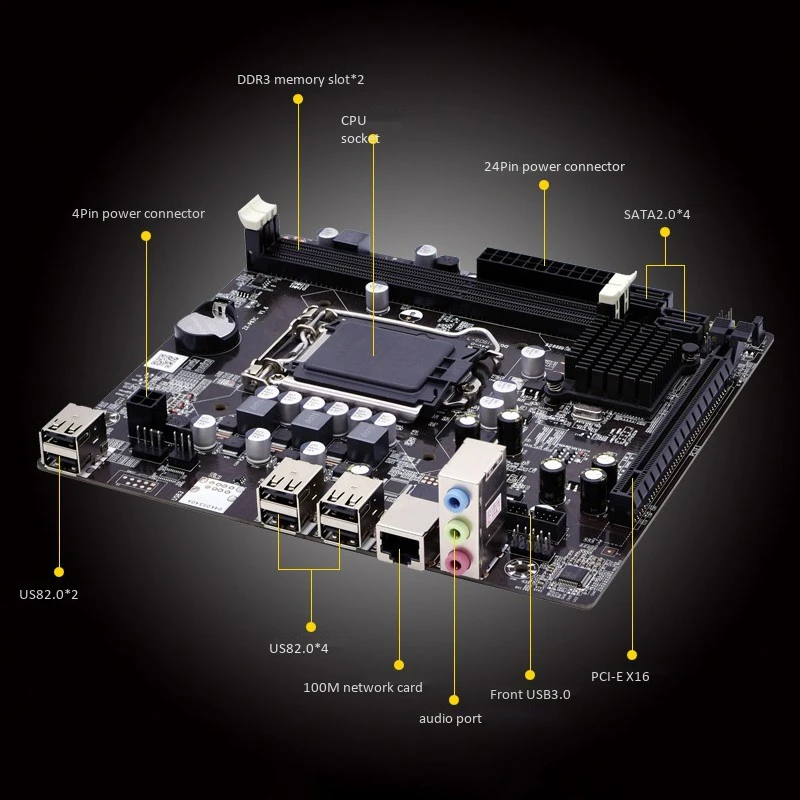 DDR3 memory slot*2

CPU socket

24Pin power connector

4Pin power connector

SATA2.0*4

US82.0*2

US82.0*4

100M network card

audio port

Front USB3.0

PCI-E X16