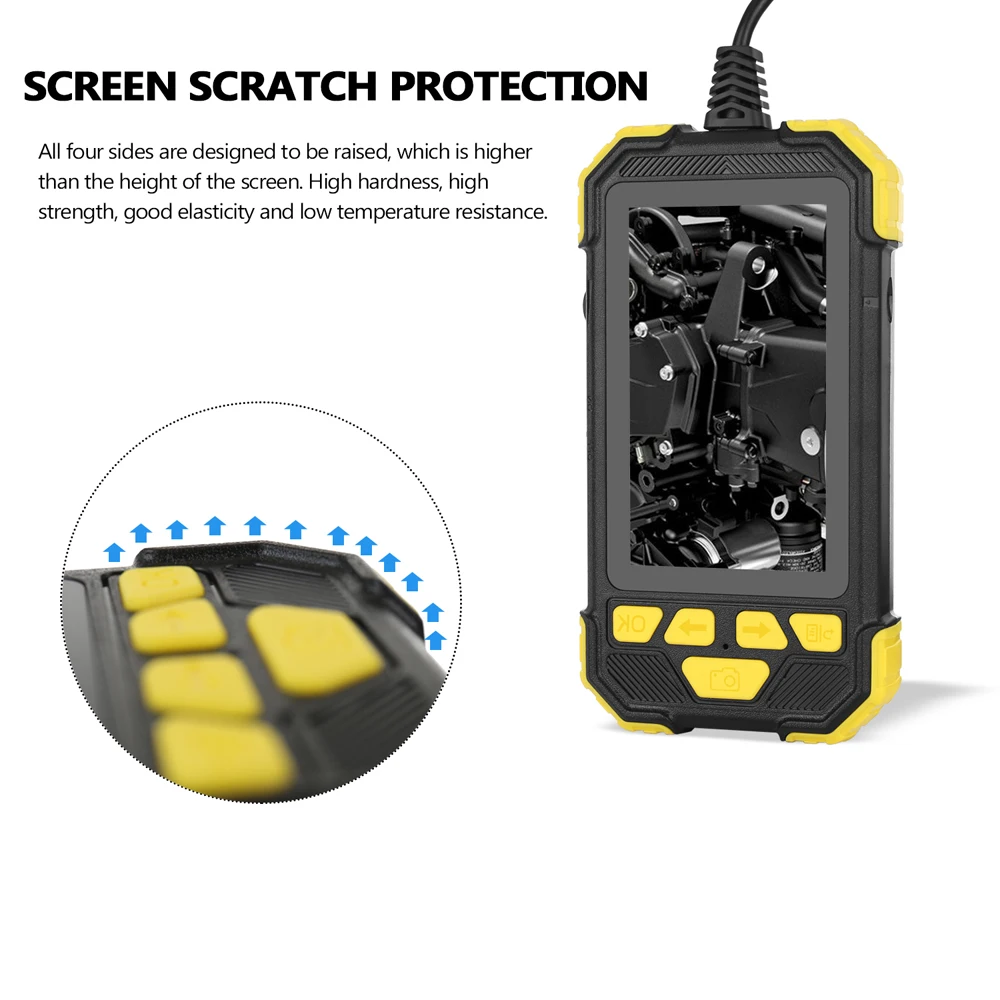 SCREEN SCRATCH PROTECTION

All four sides are designed to be raised, which is higher than the height of the screen. High hardness, high strength, good elasticity and low temperature resistance.

OK